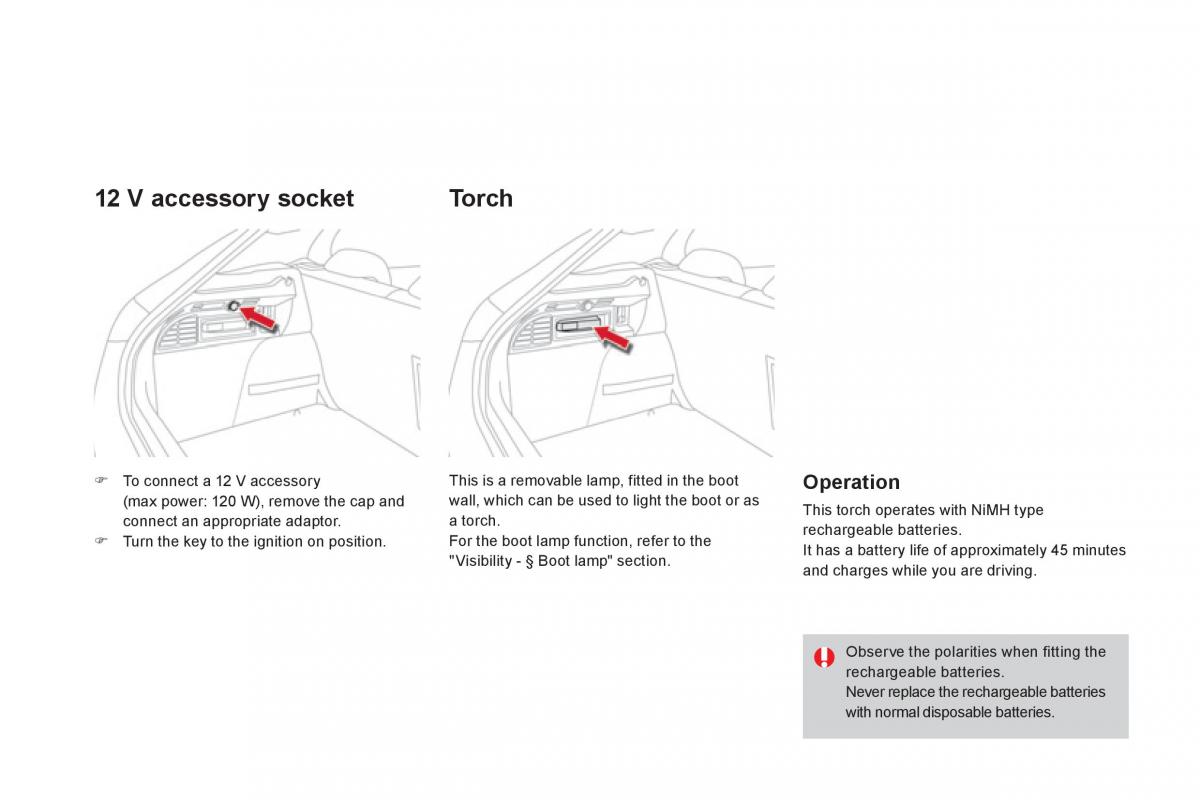 12 V accessory socket

☞ To connect a 12 V accessory (max power: 120 W), remove the cap and connect an appropriate adaptor.
☞ Turn the key to the ignition on position.

Torch

This is a removable lamp, fitted in the boot wall, which can be used to light the boot or as a torch.
For the boot lamp function, refer to the "Visibility - § Boot lamp" section.

Operation

This torch operates with NiMH type rechargeable batteries.
It has a battery life of approximately 45 minutes and charges while you are driving.

Observe the polarities when fitting the rechargeable batteries.
Never replace the rechargeable batteries with normal disposable batteries.