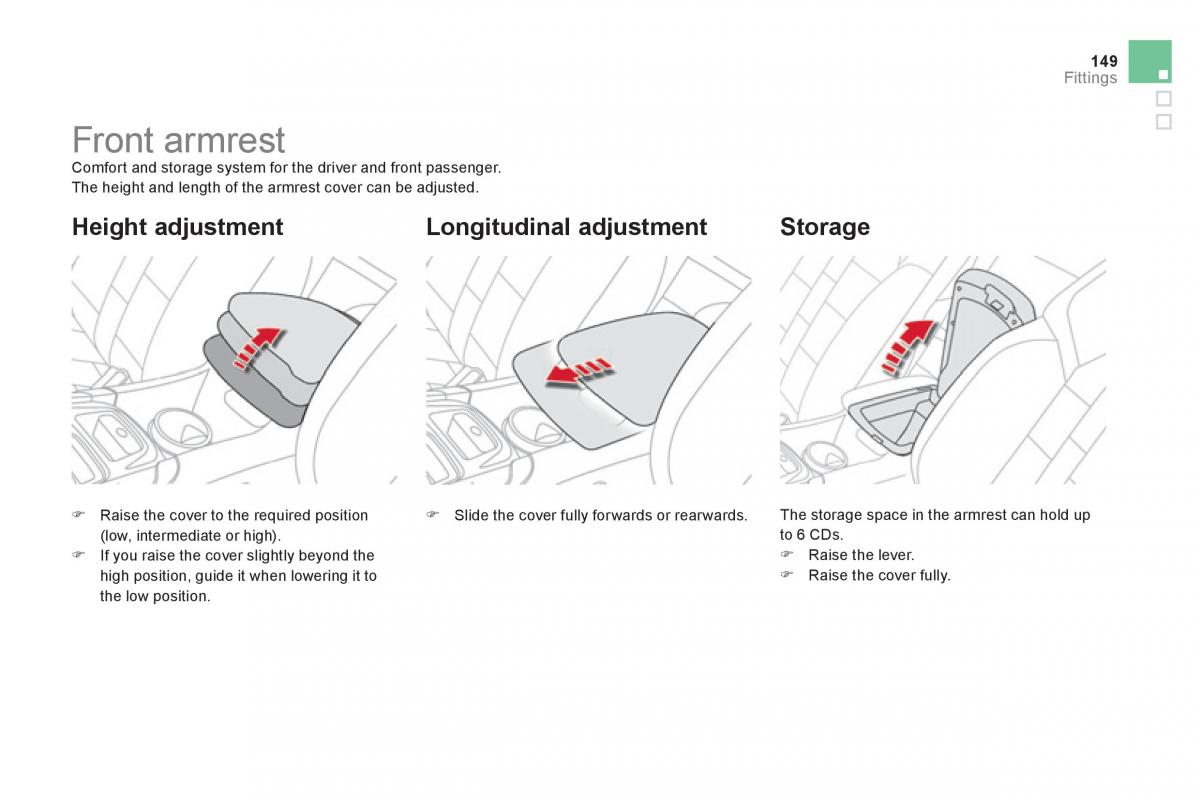 149
Fittings

Front armrest
Comfort and storage system for the driver and front passenger.
The height and length of the armrest cover can be adjusted.

Height adjustment

☞ Raise the cover to the required position (low, intermediate or high).
☞ If you raise the cover slightly beyond the high position, guide it when lowering it to the low position.

Longitudinal adjustment

☞ Slide the cover fully forwards or rearwards.

Storage

The storage space in the armrest can hold up to 6 CDs.
☞ Raise the lever.
☞ Raise the cover fully.