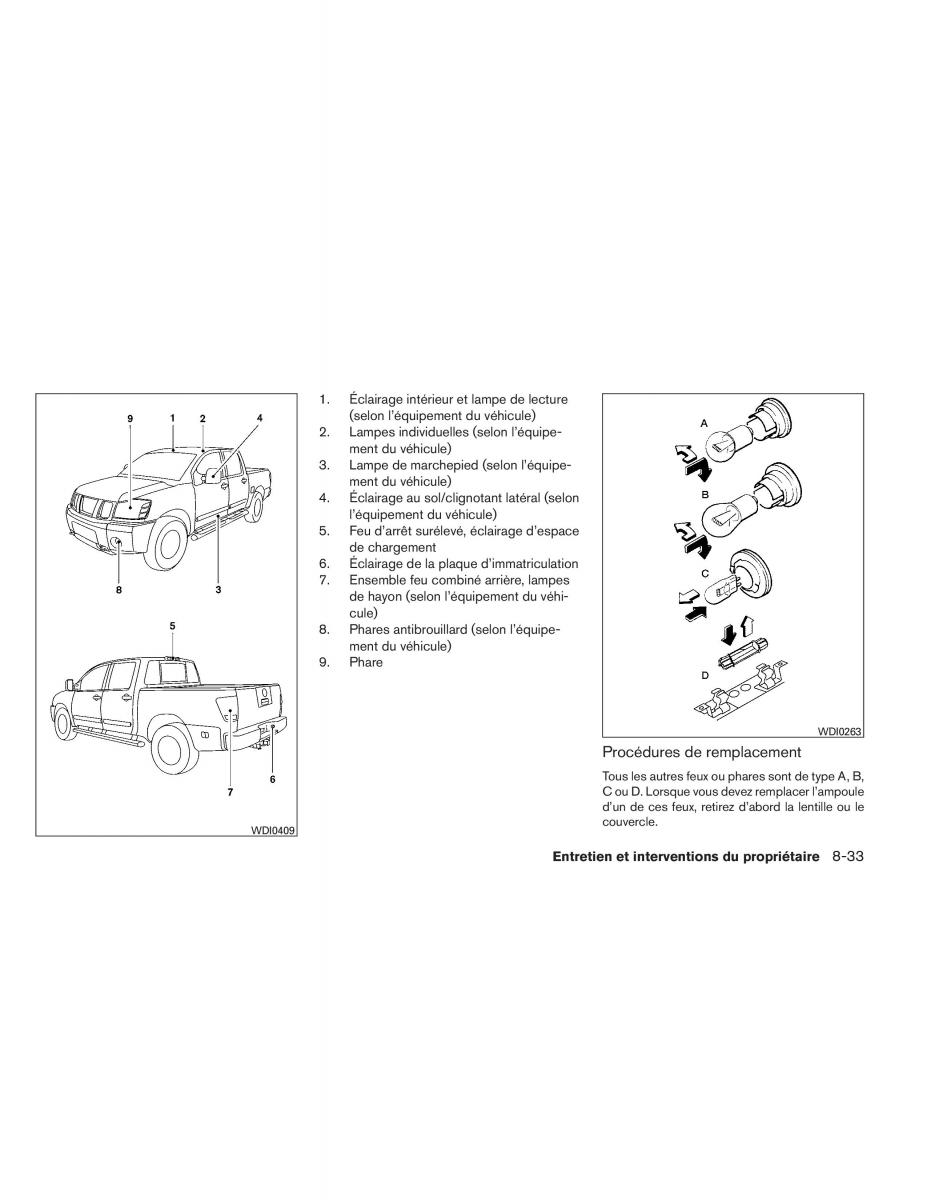 9 1 2 4

8 3

5

7 6

WDI0409

1. Éclairage intérieur et lampe de lecture (selon l'équipement du véhicule)
2. Lampes individuelles (selon l'équipement du véhicule)
3. Lampe de marchepied (selon l'équipement du véhicule)
4. Éclairage au sol/clignotant latéral (selon l'équipement du véhicule)
5. Feu d'arrêt surélevé, éclairage d'espace de chargement
6. Éclairage de la plaque d'immatriculation
7. Ensemble feu combiné arrière, lampes de hayon (selon l'équipement du véhicule)
8. Phares antibrouillard (selon l'équipement du véhicule)
9. Phare

A

B

C

D

WDI0263

Procédures de remplacement

Tous les autres feux ou phares sont de type A, B, C ou D. Lorsque vous devez remplacer l'ampoule d'un de ces feux, retirez d'abord la lentille ou le couvercle.

Entretien et interventions du propriétaire 8-33