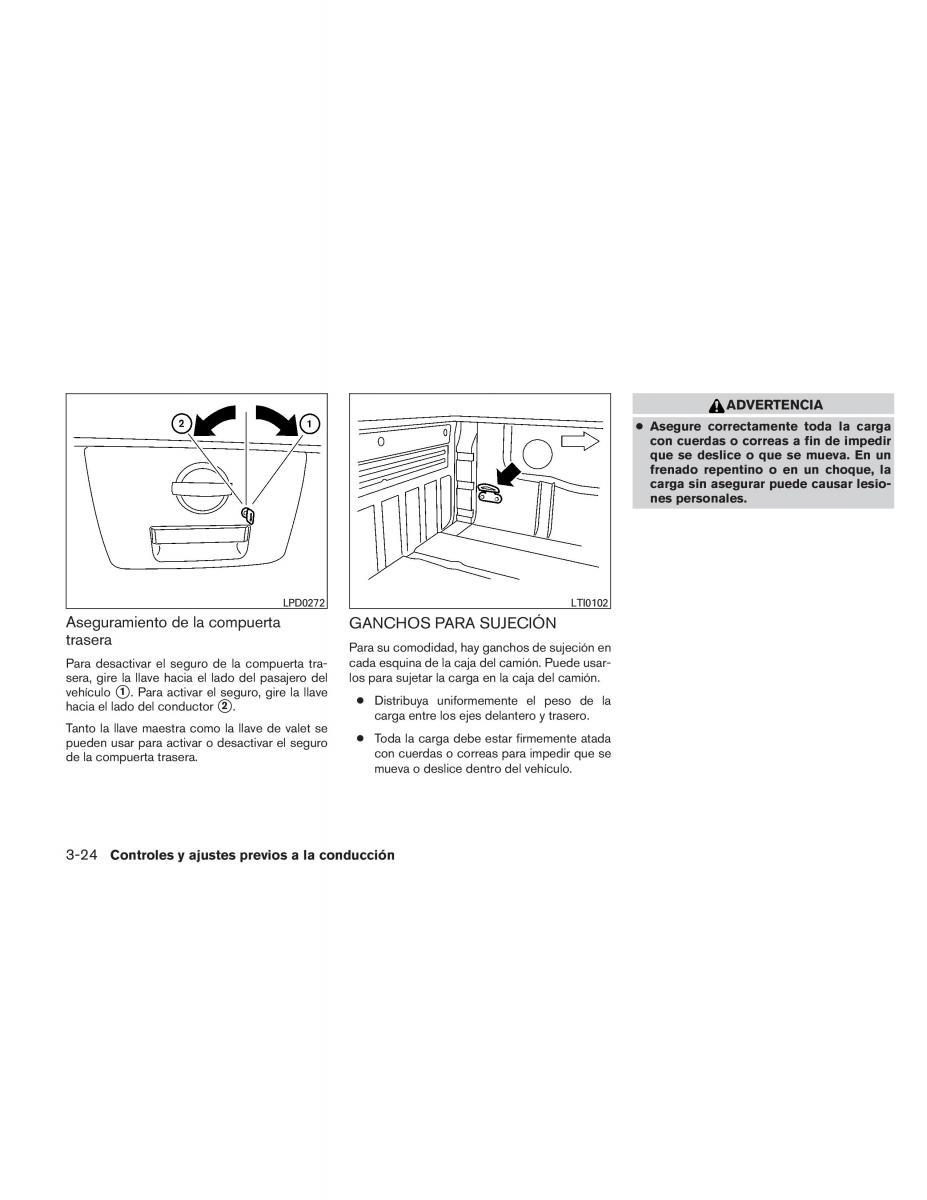 2

1

LPD0272

Aseguramiento de la compuerta trasera

Para desactivar el seguro de la compuerta trasera, gire la llave hacia el lado del pasajero del vehículo ①. Para activar el seguro, gire la llave hacia el lado del conductor ②.

Tanto la llave maestra como la llave de valet se pueden usar para activar o desactivar el seguro de la compuerta trasera.

LTI0102

GANCHOS PARA SUJECIÓN

Para su comodidad, hay ganchos de sujeción en cada esquina de la caja del camión. Puede usarlos para sujetar la carga en la caja del camión.

● Distribuya uniformemente el peso de la carga entre los ejes delantero y trasero.

● Toda la carga debe estar firmemente atada con cuerdas o correas para impedir que se mueva o deslice dentro del vehículo.

ADVERTENCIA

● Asegure correctamente toda la carga con cuerdas o correas a fin de impedir que se deslice o que se mueva. En un frenado repentino o en un choque, la carga sin asegurar puede causar lesiones personales.

3-24 Controles y ajustes previos a la conducción