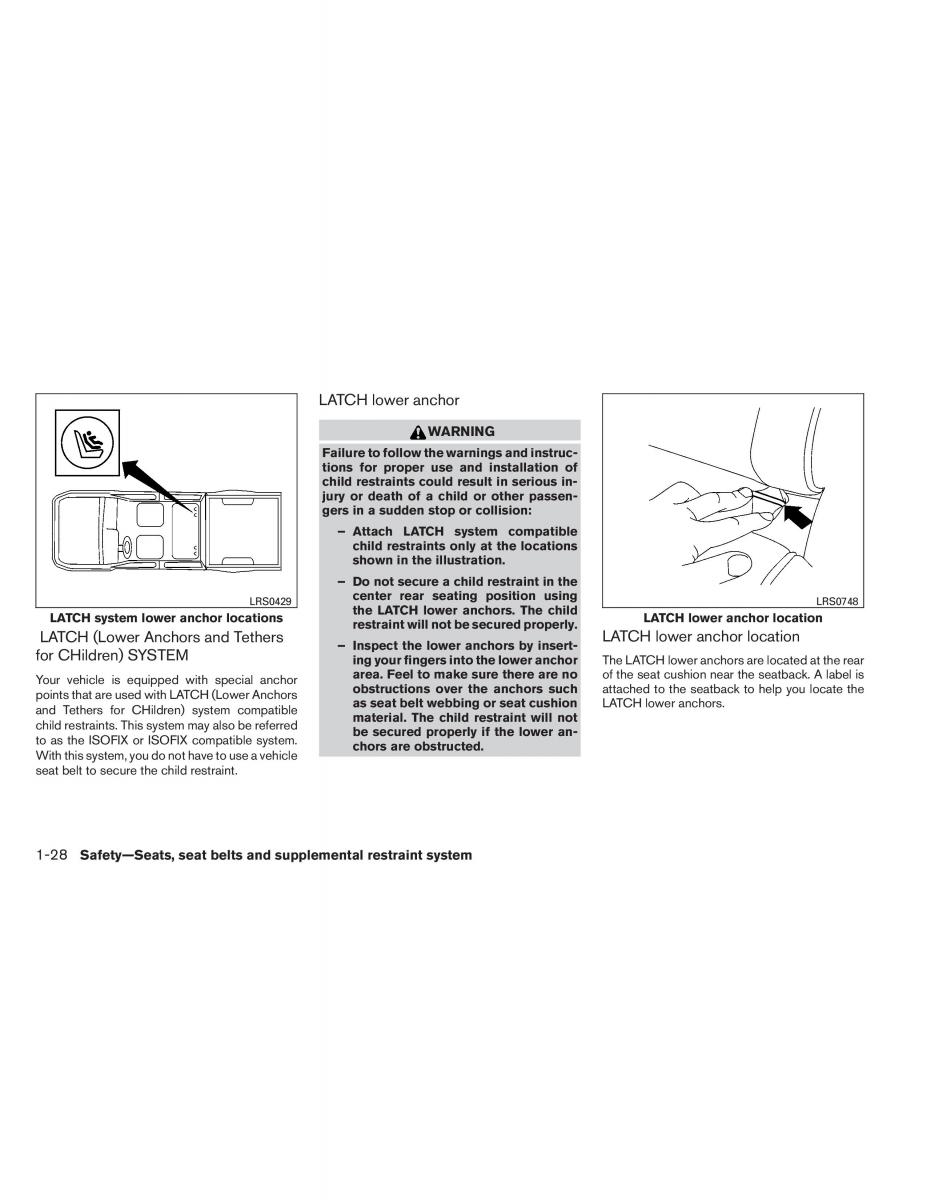 LRS0429

LATCH system lower anchor locations

LATCH (Lower Anchors and Tethers for CHildren) SYSTEM

Your vehicle is equipped with special anchor points that are used with LATCH (Lower Anchors and Tethers for CHildren) system compatible child restraints. This system may also be referred to as the ISOFIX or ISOFIX compatible system. With this system, you do not have to use a vehicle seat belt to secure the child restraint.

LATCH lower anchor

WARNING

Failure to follow the warnings and instructions for proper use and installation of child restraints could result in serious injury or death of a child or other passengers in a sudden stop or collision:

– Attach LATCH system compatible child restraints only at the locations shown in the illustration.

– Do not secure a child restraint in the center rear seating position using the LATCH lower anchors. The child restraint will not be secured properly.

– Inspect the lower anchors by inserting your fingers into the lower anchor area. Feel to make sure there are no obstructions over the anchors such as seat belt webbing or seat cushion material. The child restraint will not be secured properly if the lower anchors are obstructed.

LRS0748

LATCH lower anchor location

LATCH lower anchor location

The LATCH lower anchors are located at the rear of the seat cushion near the seatback. A label is attached to the seatback to help you locate the LATCH lower anchors.

1-28 Safety—Seats, seat belts and supplemental restraint system