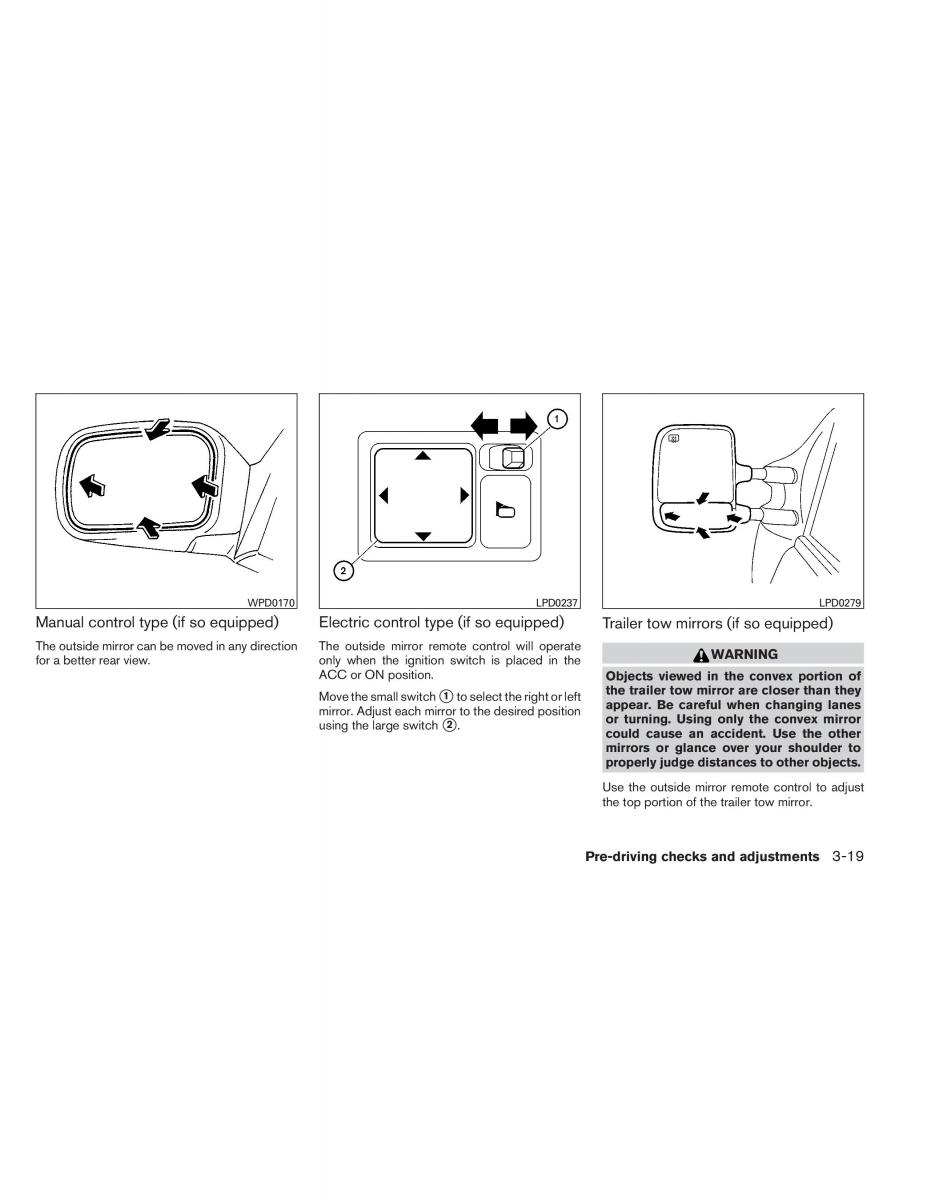 WPD0170

Manual control type (if so equipped)

The outside mirror can be moved in any direction for a better rear view.

1

2

LPD0237

Electric control type (if so equipped)

The outside mirror remote control will operate only when the ignition switch is placed in the ACC or ON position.

Move the small switch ① to select the right or left mirror. Adjust each mirror to the desired position using the large switch ②.

LPD0279

Trailer tow mirrors (if so equipped)

WARNING

Objects viewed in the convex portion of the trailer tow mirror are closer than they appear. Be careful when changing lanes or turning. Using only the convex mirror could cause an accident. Use the other mirrors or glance over your shoulder to properly judge distances to other objects.

Use the outside mirror remote control to adjust the top portion of the trailer tow mirror.

Pre-driving checks and adjustments 3-19