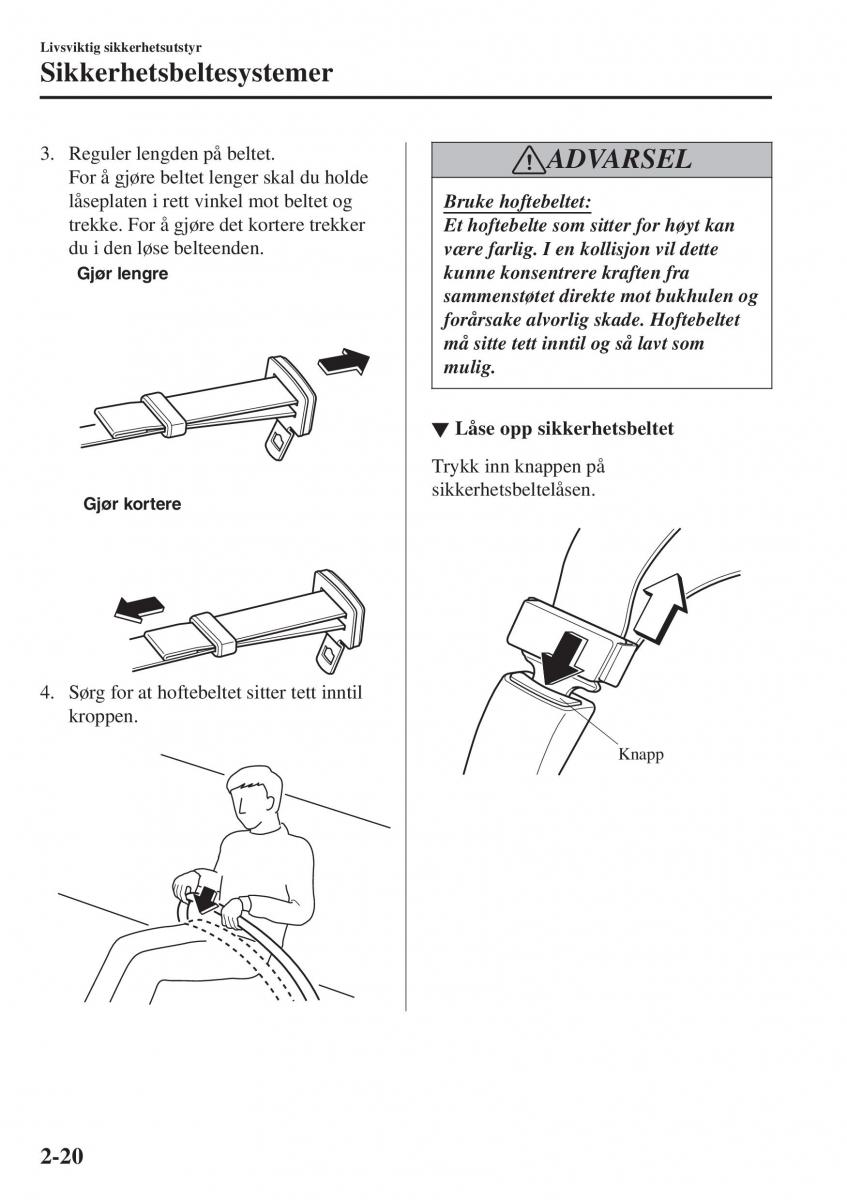 Livsviktig sikkerhetsutstyr
Sikkerhetsbeltesystemer

3. Reguler lengden på beltet.
For å gjøre beltet lenger skal du holde låseplaten i rett vinkel mot beltet og trekke. For å gjøre det kortere trekker du i den løse belteenden.

Gjør lengre

Gjør kortere

4. Sørg for at hoftebeltet sitter tett inntil kroppen.

ADVARSEL

Bruke hoftebeltet:
Et hoftebelte som sitter for høyt kan være farlig. I en kollisjon vil dette kunne konsentrere kraften fra sammenstøtet direkte mot bukhulen og forårsake alvorlig skade. Hoftebeltet må sitte tett inntil og så lavt som mulig.

▼ Låse opp sikkerhetsbeltet

Trykk inn knappen på sikkerhetsbeltelåsen.

Knapp

2-20