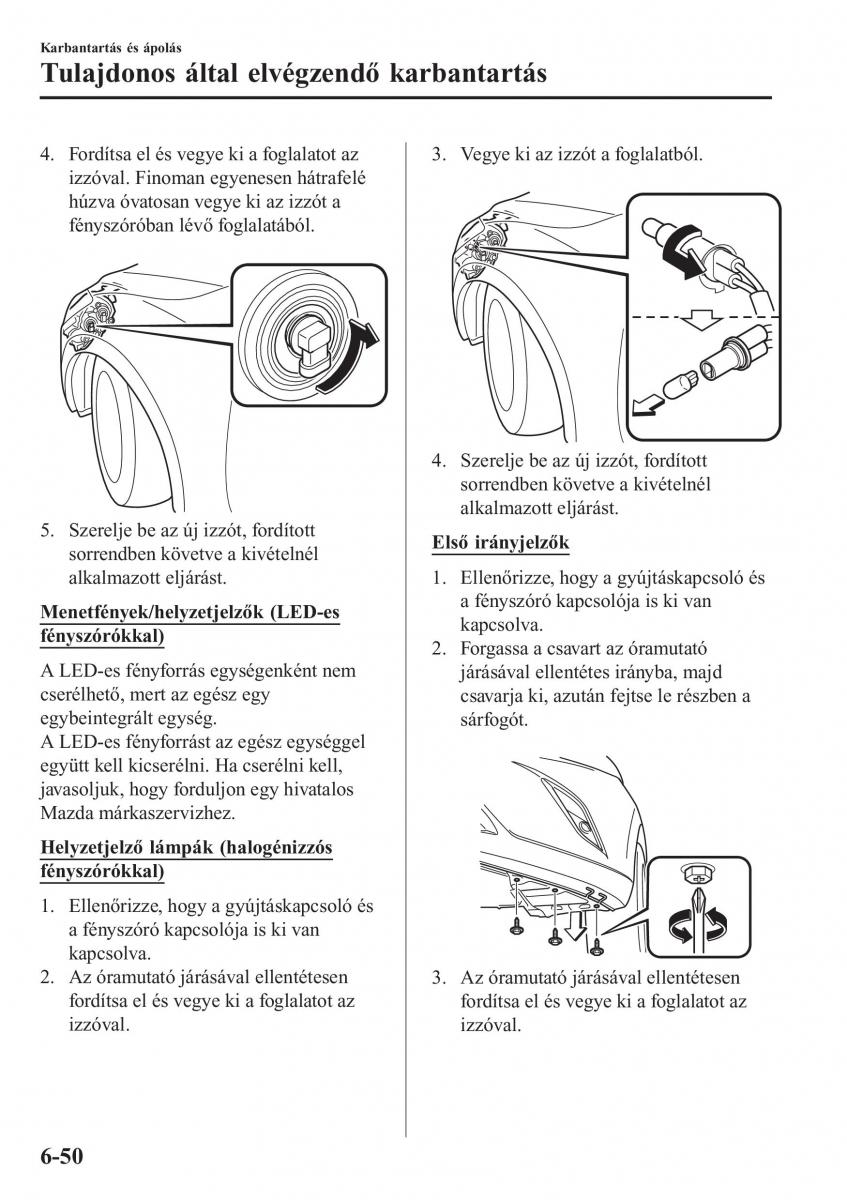 Karbantartás és ápolás

Tulajdonos által elvégzendő karbantartás

4. Fordítsa el és vegye ki a foglalatot az izzóval. Finoman egyenesen hátrafelé húzva óvatosan vegye ki az izzót a fényszóróban lévő foglalatából.

5. Szerelje be az új izzót, fordított sorrendben követve a kivételnél alkalmazott eljárást.

Menetfények/helyzetjelzők (LED-es fényszórókkal)

A LED-es fényforrás egységenként nem cserélhető, mert az egész egy egybeintegrált egység.
A LED-es fényforrást az egész egységgel együtt kell kicserélni. Ha cserélni kell, javasoljuk, hogy forduljon egy hivatalos Mazda márkaszervizhez.

Helyzetjelző lámpák (halogénizzós fényszórókkal)

1. Ellenőrizze, hogy a gyújtáskapcsoló és a fényszóró kapcsolója is ki van kapcsolva.
2. Az óramutató járásával ellentétesen fordítsa el és vegye ki a foglalatot az izzóval.

3. Vegye ki az izzót a foglalatból.

4. Szerelje be az új izzót, fordított sorrendben követve a kivételnél alkalmazott eljárást.

Első irányjelzők

1. Ellenőrizze, hogy a gyújtáskapcsoló és a fényszóró kapcsolója is ki van kapcsolva.
2. Forgassa a csavart az óramutató járásával ellentétes irányba, majd csavarja ki, azután fejtse le részben a sárfogót.

3. Az óramutató járásával ellentétesen fordítsa el és vegye ki a foglalatot az izzóval.

6-50