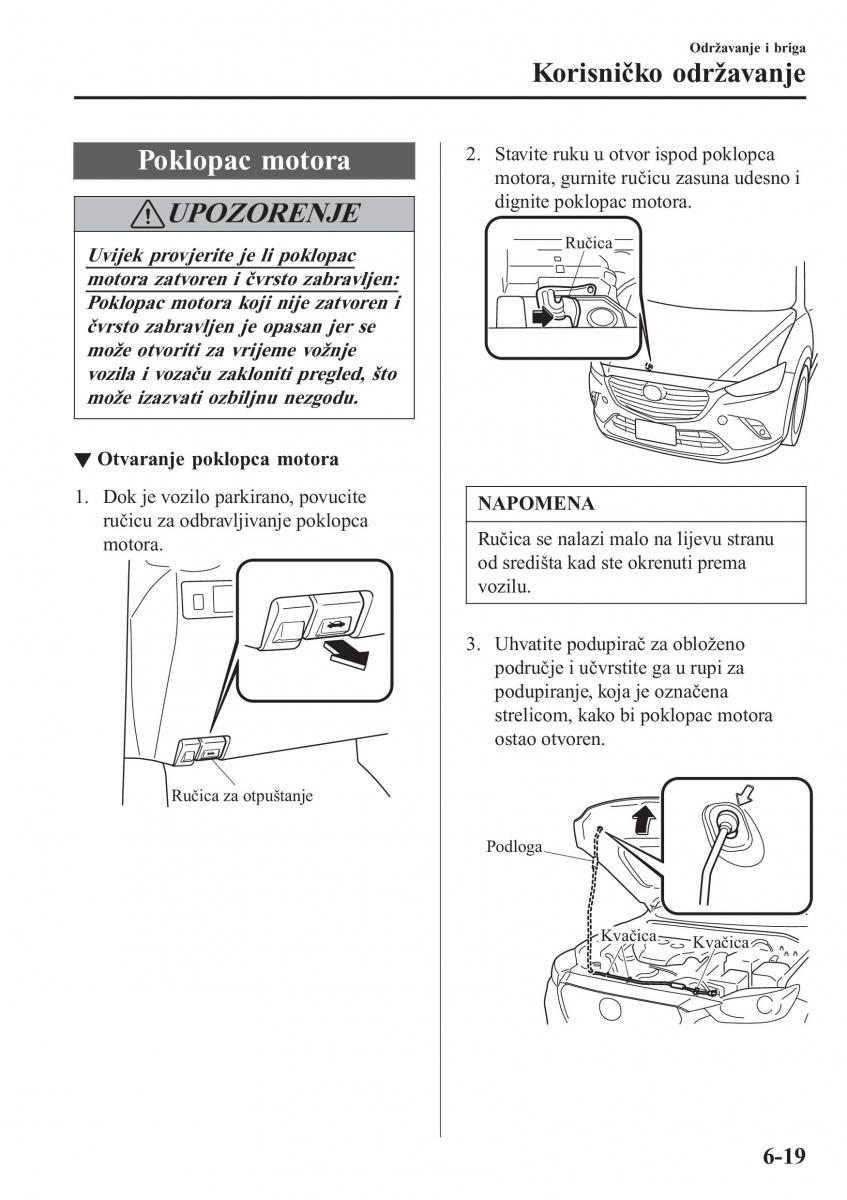 Održavanje i briga
Korisničko održavanje

Poklopac motora

UPOZORENJE

Uvijek provjerite je li poklopac motora zatvoren i čvrsto zabravljen: Poklopac motora koji nije zatvoren i čvrsto zabravljen je opasan jer se može otvoriti za vrijeme vožnje vozila i vozaču zakloniti pregled, što može izazvati ozbiljnu nezgodu.

▼ Otvaranje poklopca motora

1. Dok je vozilo parkirano, povucite ručicu za odbravljivanje poklopca motora.

Ručica za otpuštanje

2. Stavite ruku u otvor ispod poklopca motora, gurnite ručicu zasuna udesno i dignite poklopac motora.

Ručica

NAPOMENA

Ručica se nalazi malo na lijevu stranu od središta kad ste okrenuti prema vozilu.

3. Uhvatite podupirač za obloženo područje i učvrstite ga u rupi za podupiranje, koja je označena strelicom, kako bi poklopac motora ostao otvoren.

Podloga
Kvačica
Kvačica

6-19