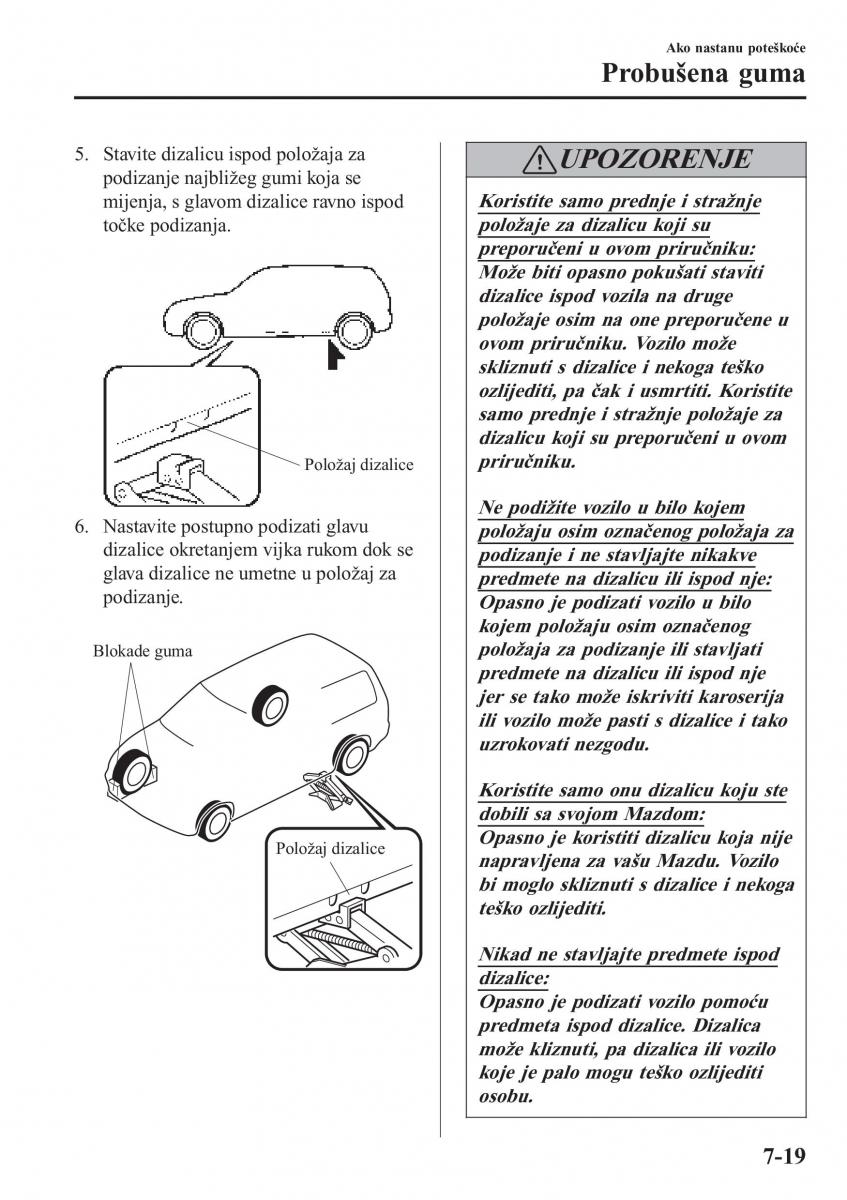 Ako nastanu poteškoće
Probušena guma

5. Stavite dizalicu ispod položaja za podizanje najbližeg gumi koja se mijenja, s glavom dizalice ravno ispod točke podizanja.

Položaj dizalice

6. Nastavite postupno podizati glavu dizalice okretanjem vijka rukom dok se glava dizalice ne umetne u položaj za podizanje.

Blokade guma

Položaj dizalice

UPOZORENJE

Koristite samo prednje i stražnje položaje za dizalicu koji su preporučeni u ovom priručniku:
Može biti opasno pokušati staviti dizalice ispod vozila na druge položaje osim na one preporučene u ovom priručniku. Vozilo može skliznuti s dizalice i nekoga teško ozlijediti, pa čak i usmrtiti. Koristite samo prednje i stražnje položaje za dizalicu koji su preporučeni u ovom priručniku.

Ne podižite vozilo u bilo kojem položaju osim označenog položaja za podizanje i ne stavljajte nikakve predmete na dizalicu ili ispod nje:
Opasno je podizati vozilo u bilo kojem položaju osim označenog položaja za podizanje ili stavljati predmete na dizalicu ili ispod nje jer se tako može iskriviti karoserija ili vozilo može pasti s dizalice i tako uzrokovati nezgodu.

Koristite samo onu dizalicu koju ste dobili sa svojom Mazdom:
Opasno je koristiti dizalicu koja nije napravljena za vašu Mazdu. Vozilo bi moglo skliznuti s dizalice i nekoga teško ozlijediti.

Nikad ne stavljajte predmete ispod dizalice:
Opasno je podizati vozilo pomoću predmeta ispod dizalice. Dizalica može kliznuti, pa dizalica ili vozilo koje je palo mogu teško ozlijediti osobu.

7-19