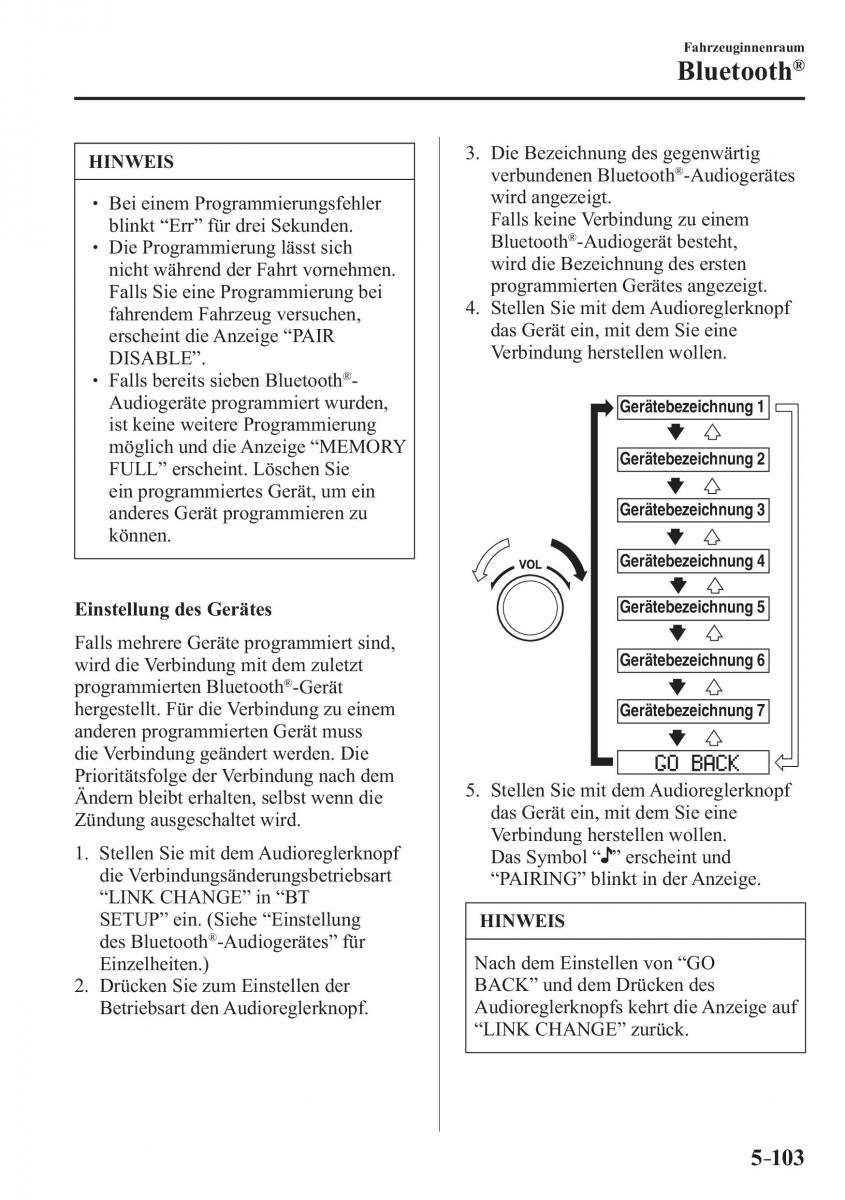 Fahrzeuginnenraum
Bluetooth®

HINWEIS

• Bei einem Programmierungsfehler blinkt “Err” für drei Sekunden.
• Die Programmierung lässt sich nicht während der Fahrt vornehmen. Falls Sie eine Programmierung bei fahrendem Fahrzeug versuchen, erscheint die Anzeige “PAIR DISABLE”.
• Falls bereits sieben Bluetooth®-Audiogeräte programmiert wurden, ist keine weitere Programmierung möglich und die Anzeige “MEMORY FULL” erscheint. Löschen Sie ein programmiertes Gerät, um ein anderes Gerät programmieren zu können.

Einstellung des Gerätes

Falls mehrere Geräte programmiert sind, wird die Verbindung mit dem zuletzt programmierten Bluetooth®-Gerät hergestellt. Für die Verbindung zu einem anderen programmierten Gerät muss die Verbindung geändert werden. Die Prioritätsfolge der Verbindung nach dem Ändern bleibt erhalten, selbst wenn die Zündung ausgeschaltet wird.

1. Stellen Sie mit dem Audioreglerknopf die Verbindungsänderungsbetriebsart “LINK CHANGE” in “BT SETUP” ein. (Siehe “Einstellung des Bluetooth®-Audiogerätes” für Einzelheiten.)
2. Drücken Sie zum Einstellen der Betriebsart den Audioreglerknopf.
3. Die Bezeichnung des gegenwärtig verbundenen Bluetooth®-Audiogerätes wird angezeigt. Falls keine Verbindung zu einem Bluetooth®-Audiogerät besteht, wird die Bezeichnung des ersten programmierten Gerätes angezeigt.
4. Stellen Sie mit dem Audioreglerknopf das Gerät ein, mit dem Sie eine Verbindung herstellen wollen.

VOL
Gerätebezeichnung 1
Gerätebezeichnung 2
Gerätebezeichnung 3
Gerätebezeichnung 4
Gerätebezeichnung 5
Gerätebezeichnung 6
Gerätebezeichnung 7
GO BACK

5. Stellen Sie mit dem Audioreglerknopf das Gerät ein, mit dem Sie eine Verbindung herstellen wollen. Das Symbol “♪” erscheint und “PAIRING” blinkt in der Anzeige.

HINWEIS

Nach dem Einstellen von “GO BACK” und dem Drücken des Audioreglerknopfs kehrt die Anzeige auf “LINK CHANGE” zurück.

5-103