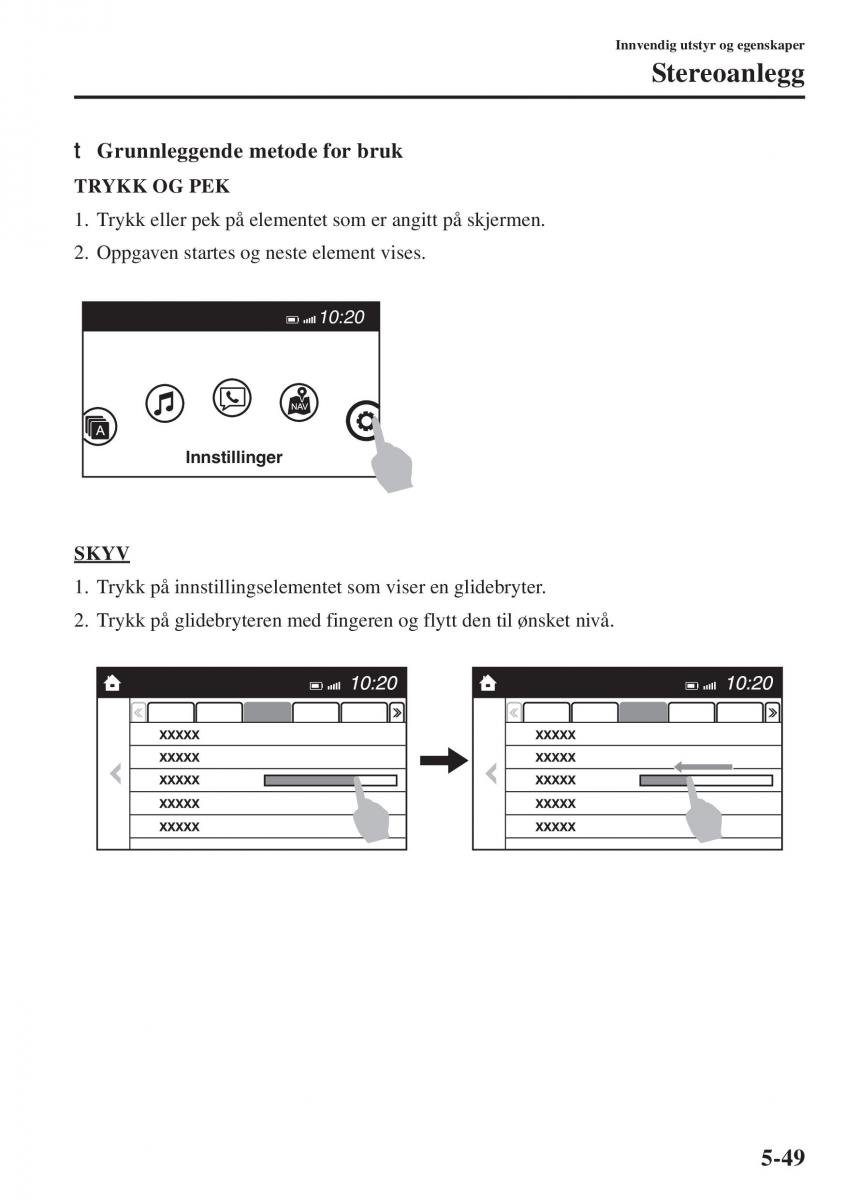 Innvendig utstyr og egenskaper

Stereoanlegg

t Grunnleggende metode for bruk

TRYKK OG PEK

1. Trykk eller pek på elementet som er angitt på skjermen.

2. Oppgaven startes og neste element vises.

10:20

A

NAVI

Innstillinger

SKYV

1. Trykk på innstillingselementet som viser en glidebryter.

2. Trykk på glidebryteren med fingeren og flytt den til ønsket nivå.

10:20

xxxxx
xxxxx
xxxxx
xxxxx
xxxxx

10:20

xxxxx
xxxxx
xxxxx
xxxxx
xxxxx

5-49