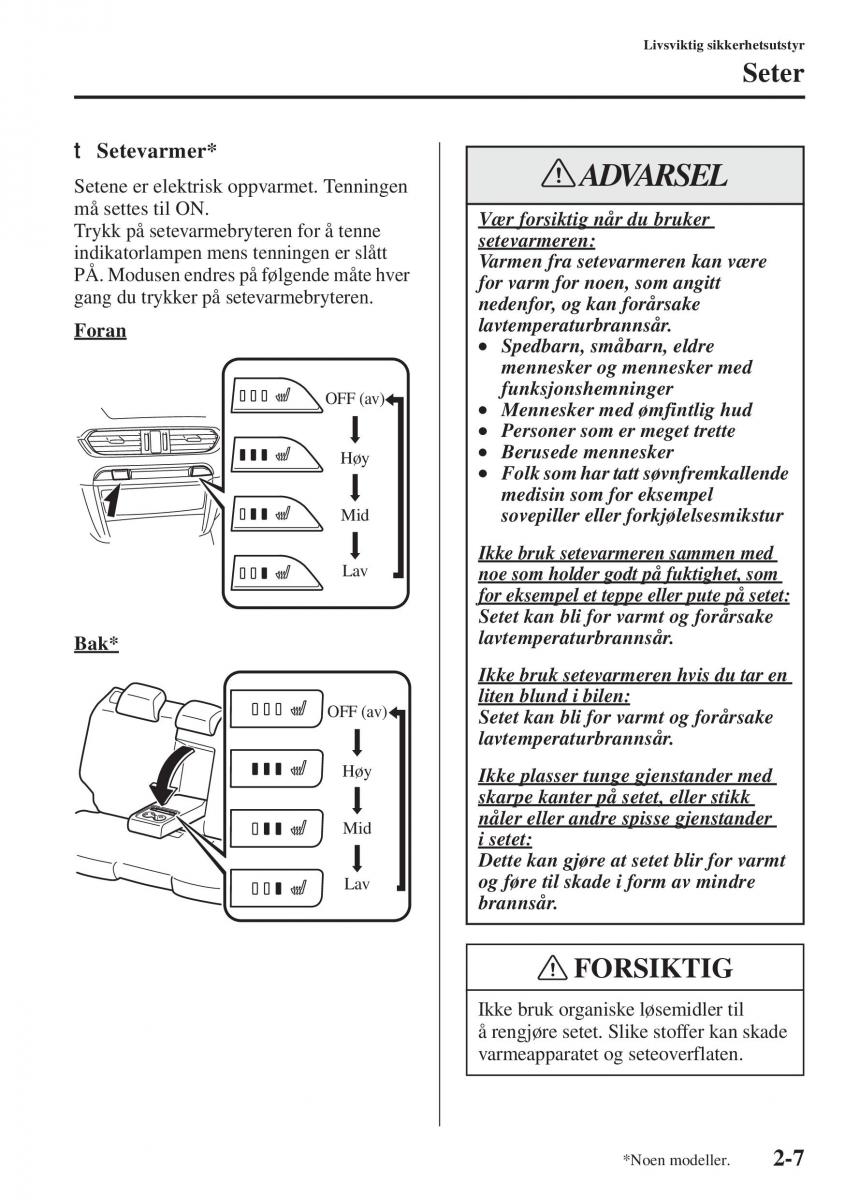 Livsviktig sikkerhetsutstyr

Seter

t Setevarmer*

Setene er elektrisk oppvarmet. Tenningen må settes til ON.
Trykk på setevarmebryteren for å tenne indikatorlampen mens tenningen er slått PÅ. Modusen endres på følgende måte hver gang du trykker på setevarmebryteren.

Foran

OFF (av)
Høy
Mid
Lav

Bak*

OFF (av)
Høy
Mid
Lav

ADVARSEL

Vær forsiktig når du bruker setevarmeren:
Varmen fra setevarmeren kan være for varm for noen, som angitt nedenfor, og kan forårsake lavtemperaturbrannsår.
• Spedbarn, småbarn, eldre mennesker og mennesker med funksjonshemninger
• Mennesker med ømfintlig hud
• Personer som er meget trette
• Berusede mennesker
• Folk som har tatt søvnfremkallende medisin som for eksempel sovepiller eller forkjølelsesmikstur

Ikke bruk setevarmeren sammen med noe som holder godt på fuktighet, som for eksempel et teppe eller pute på setet:
Setet kan bli for varmt og forårsake lavtemperaturbrannsår.

Ikke bruk setevarmeren hvis du tar en liten blund i bilen:
Setet kan bli for varmt og forårsake lavtemperaturbrannsår.

Ikke plasser tunge gjenstander med skarpe kanter på setet, eller stikk nåler eller andre spisse gjenstander i setet:
Dette kan gjøre at setet blir for varmt og føre til skade i form av mindre brannsår.

FORSIKTIG

Ikke bruk organiske løsemidler til å rengjøre setet. Slike stoffer kan skade varmeapparatet og seteoverflaten.

*Noen modeller.

2-7