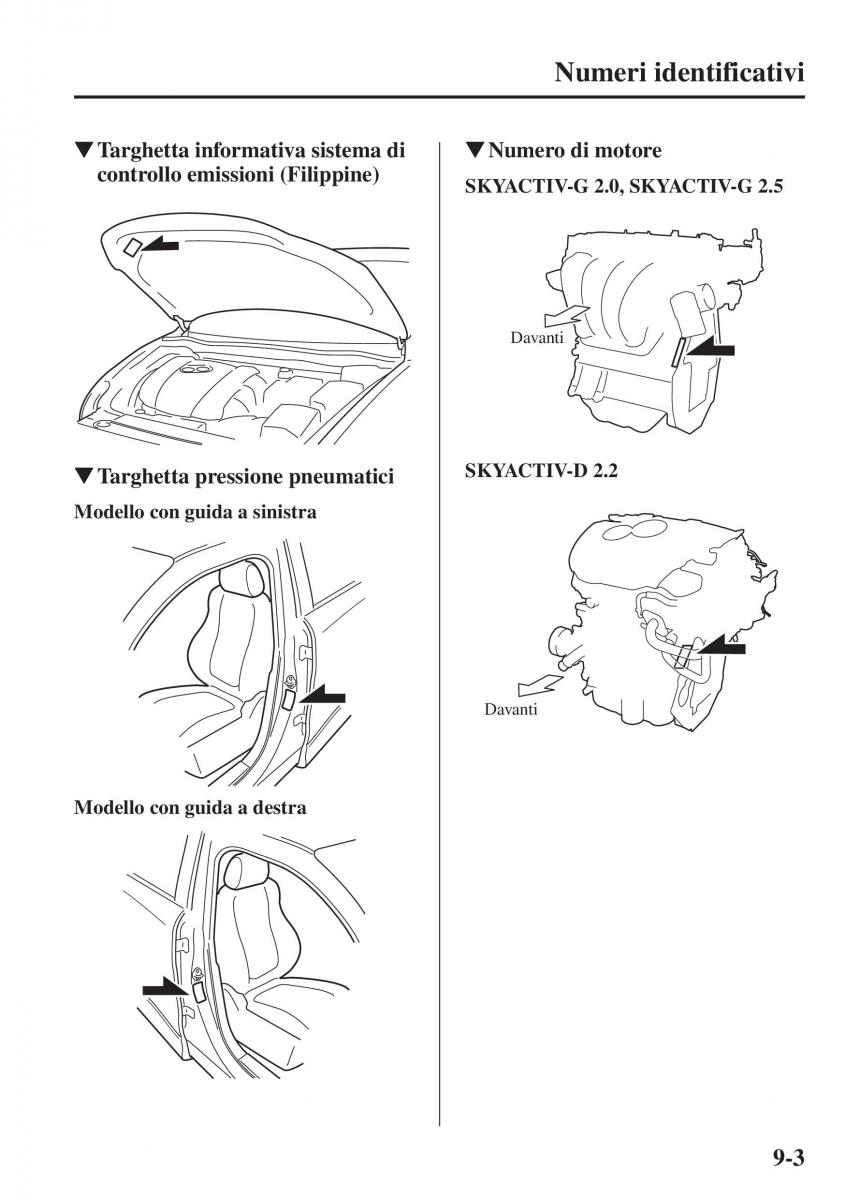 Numeri identificativi

▼Targhetta informativa sistema di controllo emissioni (Filippine)

▼Targhetta pressione pneumatici

Modello con guida a sinistra

Modello con guida a destra

▼Numero di motore

SKYACTIV-G 2.0, SKYACTIV-G 2.5

Davanti

SKYACTIV-D 2.2

Davanti

9-3