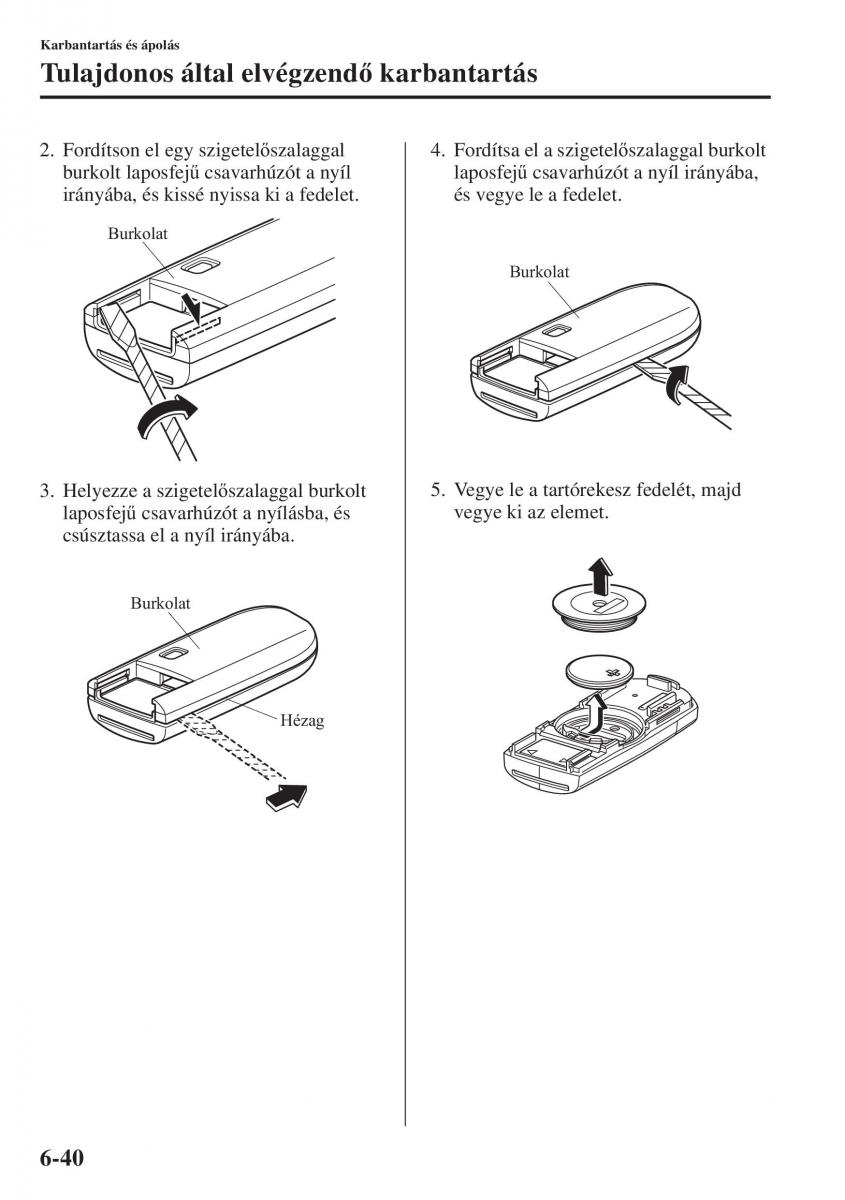 Karbantartás és ápolás

Tulajdonos által elvégzendő karbantartás

2. Fordítson el egy szigetelőszalaggal burkolt laposfejű csavarhúzót a nyíl irányába, és kissé nyissa ki a fedelet.

Burkolat

3. Helyezze a szigetelőszalaggal burkolt laposfejű csavarhúzót a nyílásba, és csúsztassa el a nyíl irányába.

Burkolat

Hézag

4. Fordítsa el a szigetelőszalaggal burkolt laposfejű csavarhúzót a nyíl irányába, és vegye le a fedelet.

Burkolat

5. Vegye le a tartórekesz fedelét, majd vegye ki az elemet.

6-40