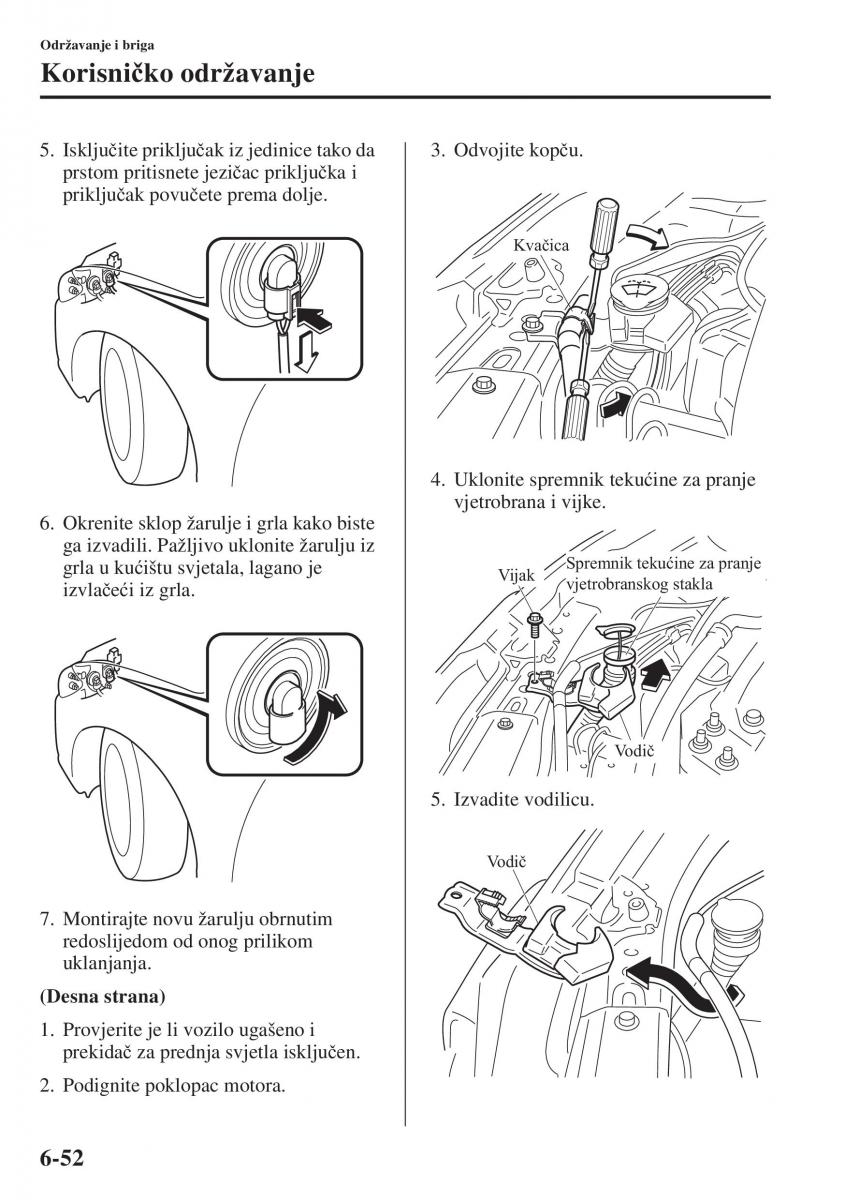 Održavanje i briga

Korisničko održavanje

5. Isključite priključak iz jedinice tako da prstom pritisnete jezičac priključka i priključak povučete prema dolje.

6. Okrenite sklop žarulje i grla kako biste ga izvadili. Pažljivo uklonite žarulju iz grla u kućištu svjetala, lagano je izvlačeći iz grla.

7. Montirajte novu žarulju obrnutim redoslijedom od onog prilikom uklanjanja.

(Desna strana)

1. Provjerite je li vozilo ugašeno i prekidač za prednja svjetla isključen.

2. Podignite poklopac motora.

3. Odvojite kopču.

Kvačica

4. Uklonite spremnik tekućine za pranje vjetrobrana i vijke.

Vijak

Spremnik tekućine za pranje vjetrobranskog stakla

Vodič

5. Izvadite vodilicu.

Vodič

6-52