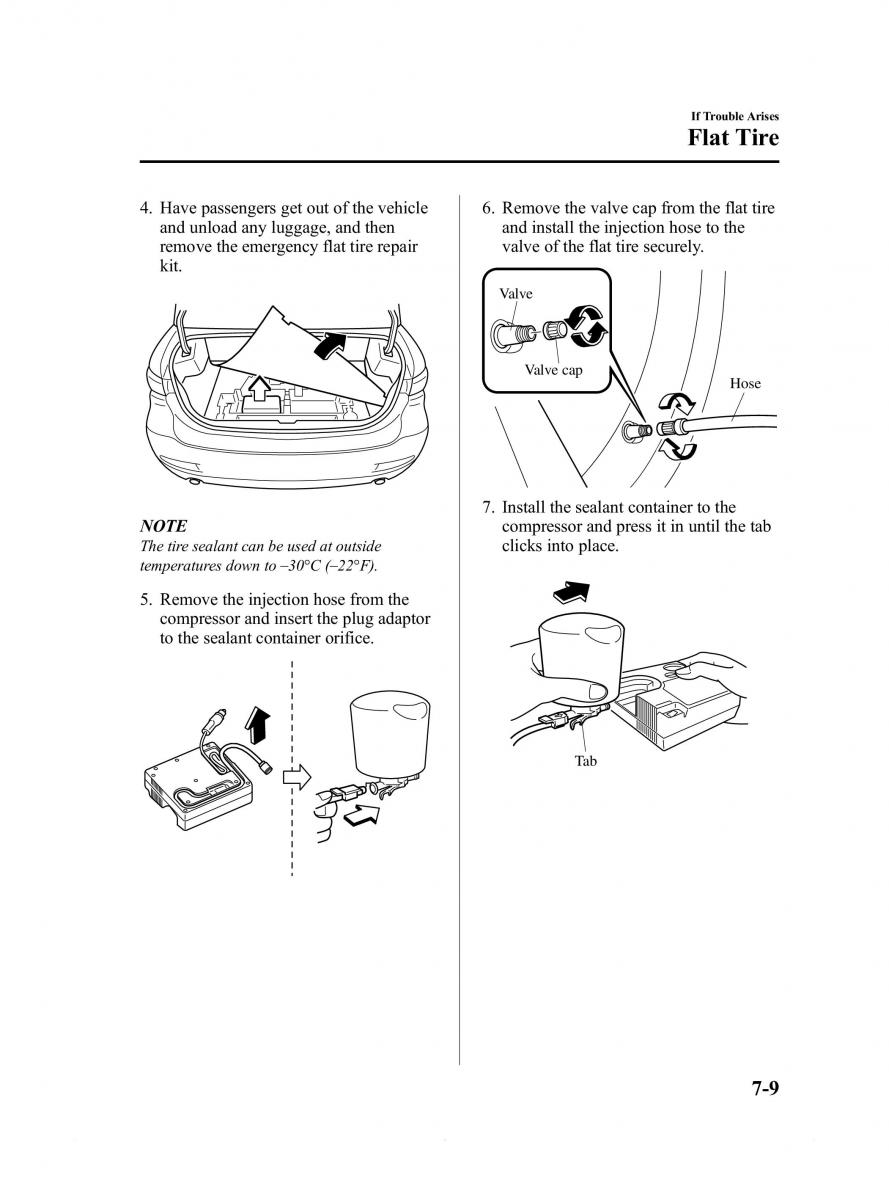 If Trouble Arises
Flat Tire

4. Have passengers get out of the vehicle and unload any luggage, and then remove the emergency flat tire repair kit.

NOTE
The tire sealant can be used at outside temperatures down to –30°C (–22°F).

5. Remove the injection hose from the compressor and insert the plug adaptor to the sealant container orifice.

6. Remove the valve cap from the flat tire and install the injection hose to the valve of the flat tire securely.

Valve
Valve cap
Hose

7. Install the sealant container to the compressor and press it in until the tab clicks into place.

Tab

7-9