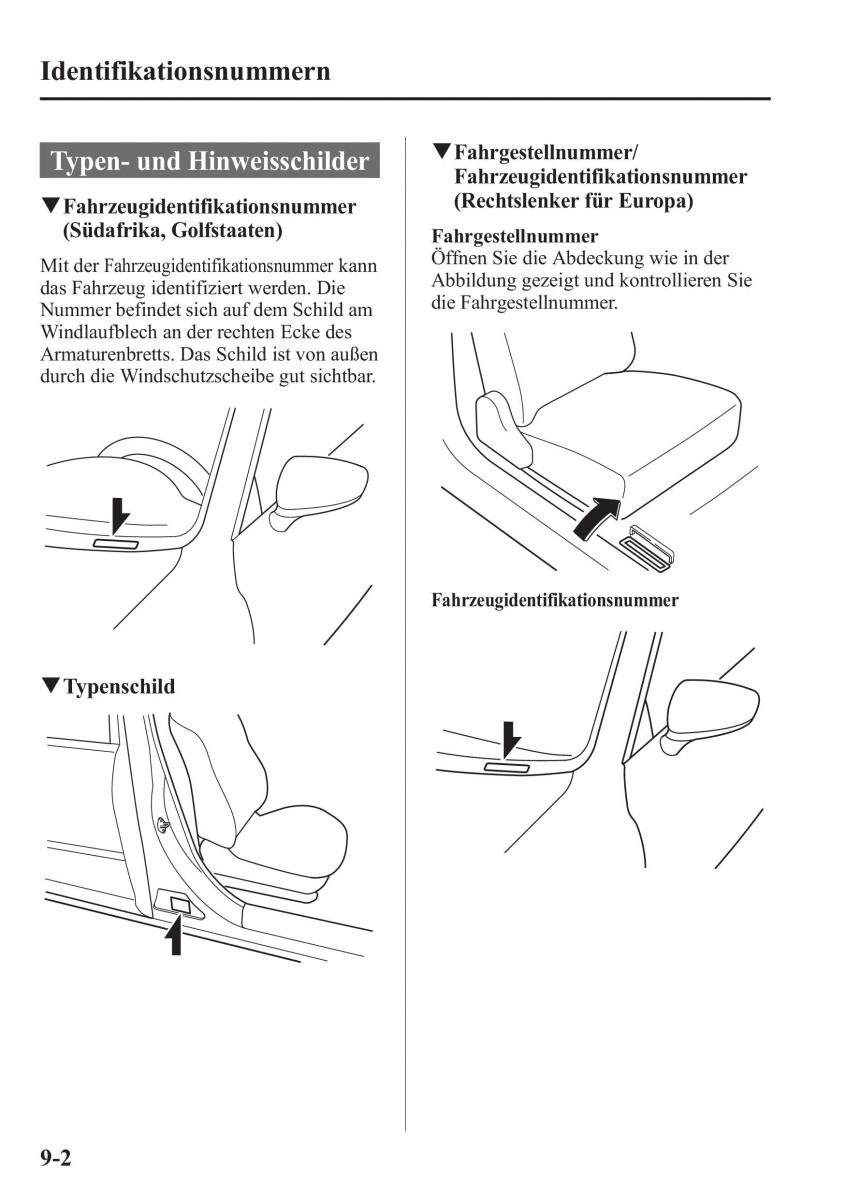 Identifikationsnummern

Typen- und Hinweisschilder

▼Fahrzeugidentifikationsnummer (Südafrika, Golfstaaten)

Mit der Fahrzeugidentifikationsnummer kann das Fahrzeug identifiziert werden. Die Nummer befindet sich auf dem Schild am Windlaufblech an der rechten Ecke des Armaturenbretts. Das Schild ist von außen durch die Windschutzscheibe gut sichtbar.

▼Typenschild

▼Fahrgestellnummer/ Fahrzeugidentifikationsnummer (Rechtslenker für Europa)

Fahrgestellnummer
Öffnen Sie die Abdeckung wie in der Abbildung gezeigt und kontrollieren Sie die Fahrgestellnummer.

Fahrzeugidentifikationsnummer

9-2