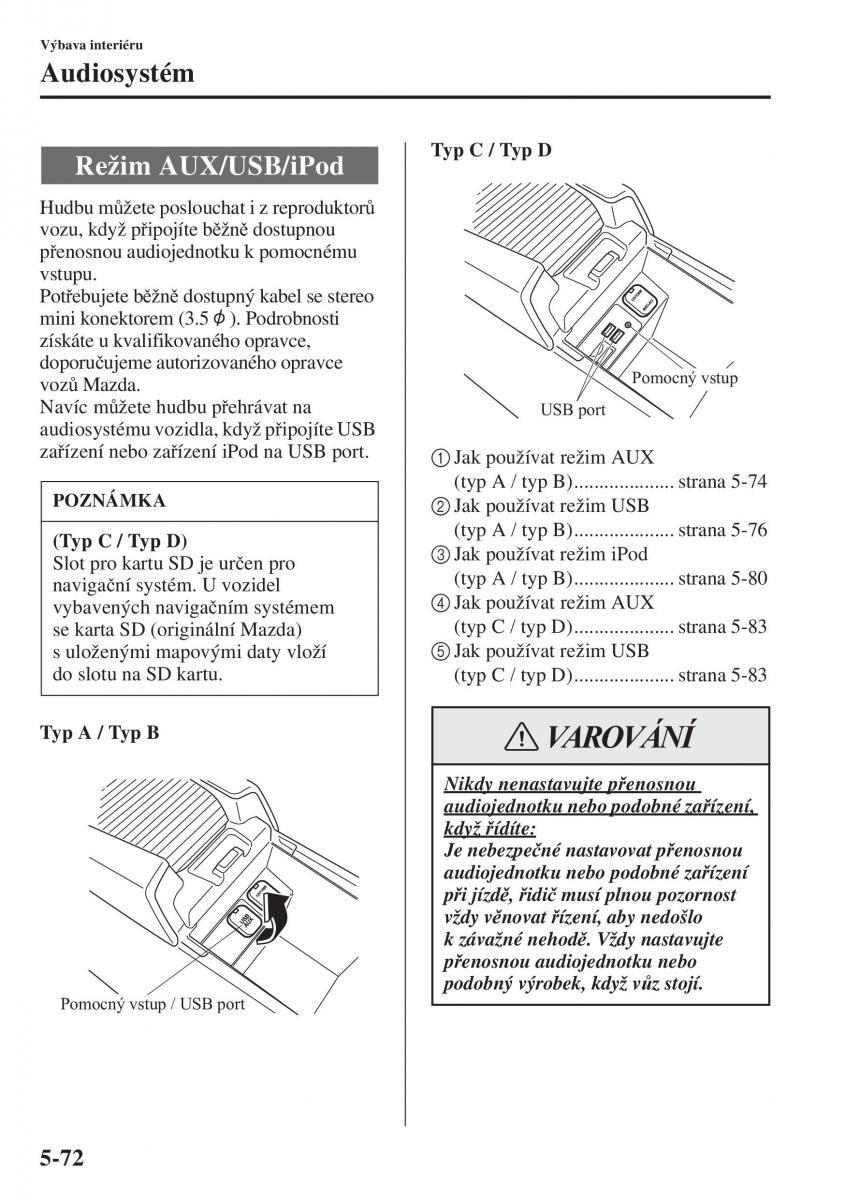 Výbava interiéru

Audiosystém

Režim AUX/USB/iPod

Hudbu můžete poslouchat i z reproduktorů vozu, když připojíte běžně dostupnou přenosnou audiojednotku k pomocnému vstupu.
Potřebujete běžně dostupný kabel se stereo mini konektorem (3.5 $\phi$ ). Podrobnosti získáte u kvalifikovaného opravce, doporučujeme autorizovaného opravce vozů Mazda.
Navíc můžete hudbu přehrávat na audiosystému vozidla, když připojíte USB zařízení nebo zařízení iPod na USB port.

POZNÁMKA

(Typ C / Typ D)
Slot pro kartu SD je určen pro navigační systém. U vozidel vybavených navigačním systémem se karta SD (originální Mazda) s uloženými mapovými daty vloží do slotu na SD kartu.

Typ A / Typ B

USB AUX

Pomocný vstup / USB port

Typ C / Typ D

Pomocný vstup

USB port

① Jak používat režim AUX (typ A / typ B).................... strana 5-74
② Jak používat režim USB (typ A / typ B).................... strana 5-76
③ Jak používat režim iPod (typ A / typ B).................... strana 5-80
④ Jak používat režim AUX (typ C / typ D).................... strana 5-83
⑤ Jak používat režim USB (typ C / typ D).................... strana 5-83

VAROVÁNÍ

Nikdy nenastavujte přenosnou audiojednotku nebo podobné zařízení, když řídíte:
Je nebezpečné nastavovat přenosnou audiojednotku nebo podobné zařízení při jízdě, řidič musí plnou pozornost vždy věnovat řízení, aby nedošlo k závažné nehodě. Vždy nastavujte přenosnou audiojednotku nebo podobný výrobek, když vůz stojí.

5-72