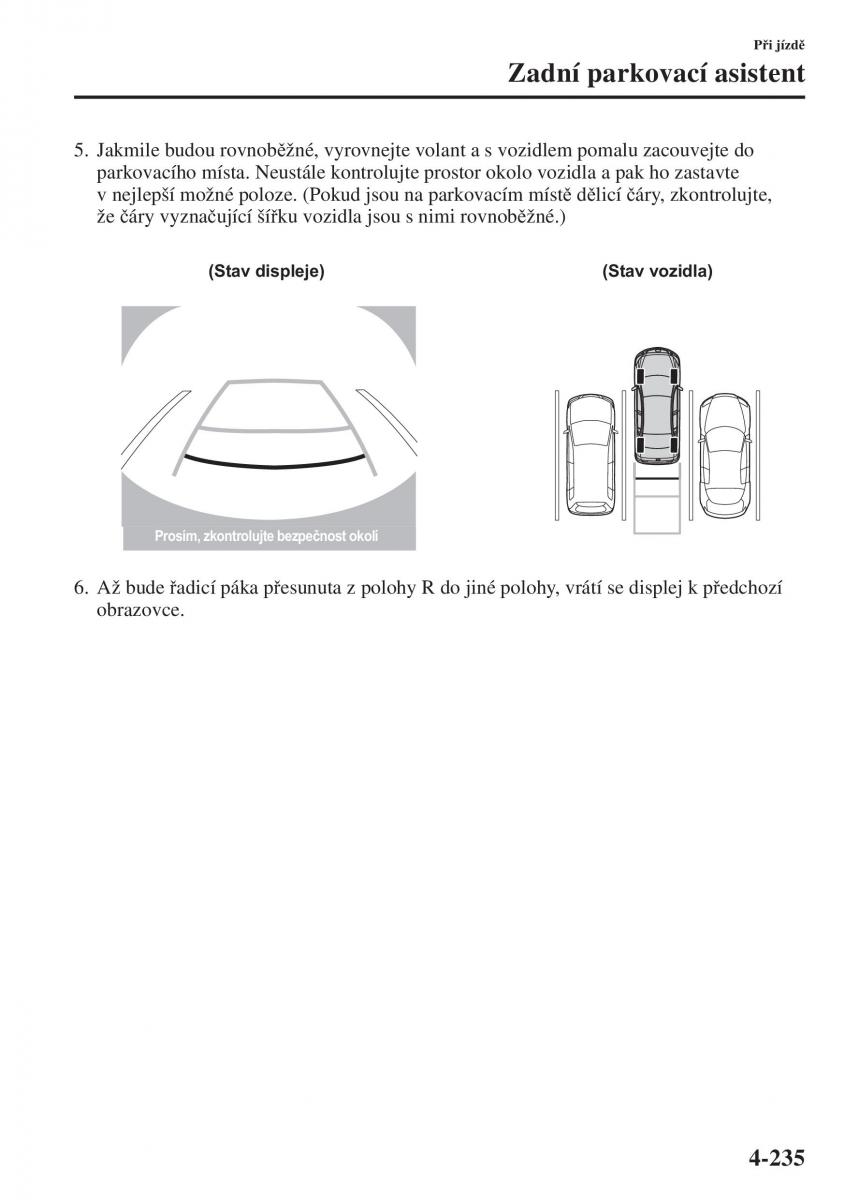 Při jízdě

Zadní parkovací asistent

5. Jakmile budou rovnoběžné, vyrovnejte volant a s vozidlem pomalu zacouvejte do parkovacího místa. Neustále kontrolujte prostor okolo vozidla a pak ho zastavte v nejlepší možné poloze. (Pokud jsou na parkovacím místě dělicí čáry, zkontrolujte, že čáry vyznačující šířku vozidla jsou s nimi rovnoběžné.)

(Stav displeje)

Prosím, zkontrolujte bezpečnost okolí

(Stav vozidla)

6. Až bude řadicí páka přesunuta z polohy R do jiné polohy, vrátí se displej k předchozí obrazovce.

4-235