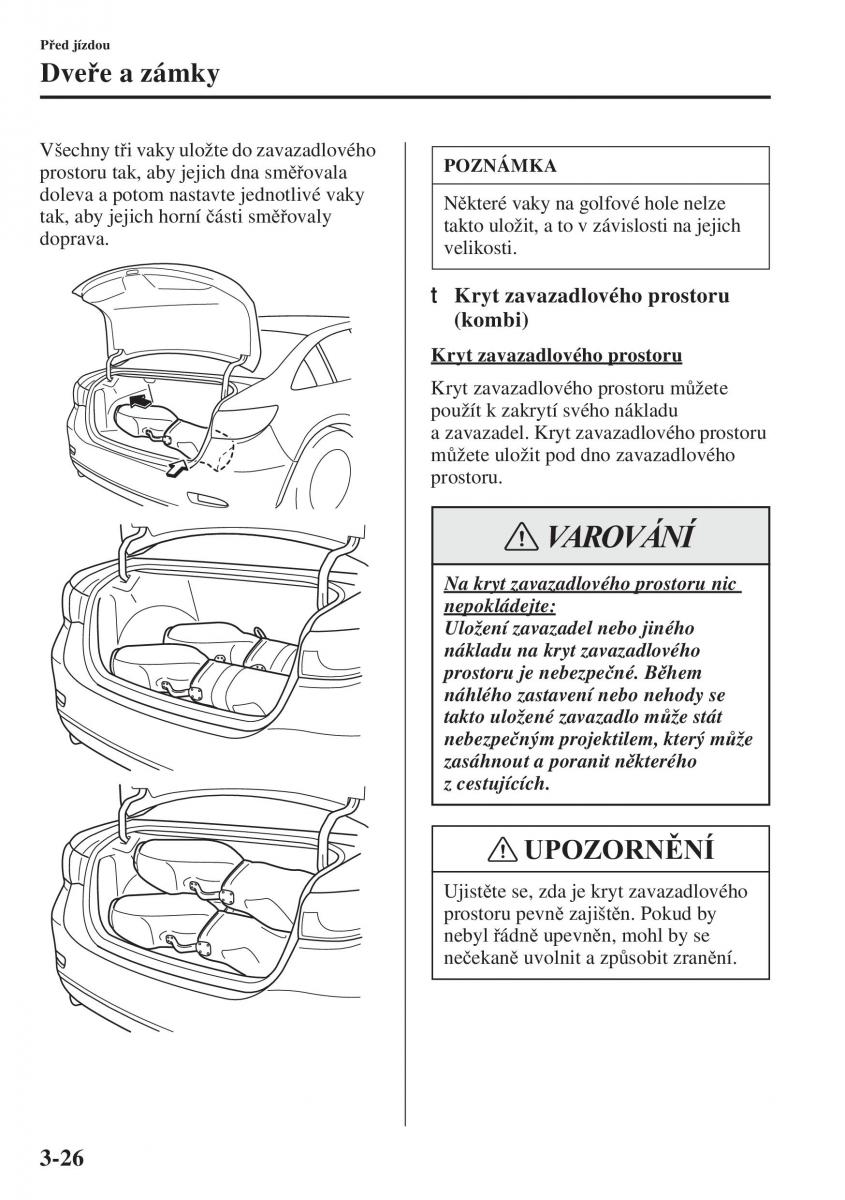 Před jízdou

Dveře a zámky

Všechny tři vaky uložte do zavazadlového prostoru tak, aby jejich dna směřovala doleva a potom nastavte jednotlivé vaky tak, aby jejich horní části směřovaly doprava.

POZNÁMKA

Některé vaky na golfové hole nelze takto uložit, a to v závislosti na jejich velikosti.

t Kryt zavazadlového prostoru (kombi)

Kryt zavazadlového prostoru

Kryt zavazadlového prostoru můžete použít k zakrytí svého nákladu a zavazadel. Kryt zavazadlového prostoru můžete uložit pod dno zavazadlového prostoru.

VAROVÁNÍ

Na kryt zavazadlového prostoru nic nepokládejte:

Uložení zavazadel nebo jiného nákladu na kryt zavazadlového prostoru je nebezpečné. Během náhlého zastavení nebo nehody se takto uložené zavazadlo může stát nebezpečným projektilem, který může zasáhnout a poranit některého z cestujících.

UPOZORNĚNÍ

Ujistěte se, zda je kryt zavazadlového prostoru pevně zajištěn. Pokud by nebyl řádně upevněn, mohl by se nečekaně uvolnit a způsobit zranění.

3-26