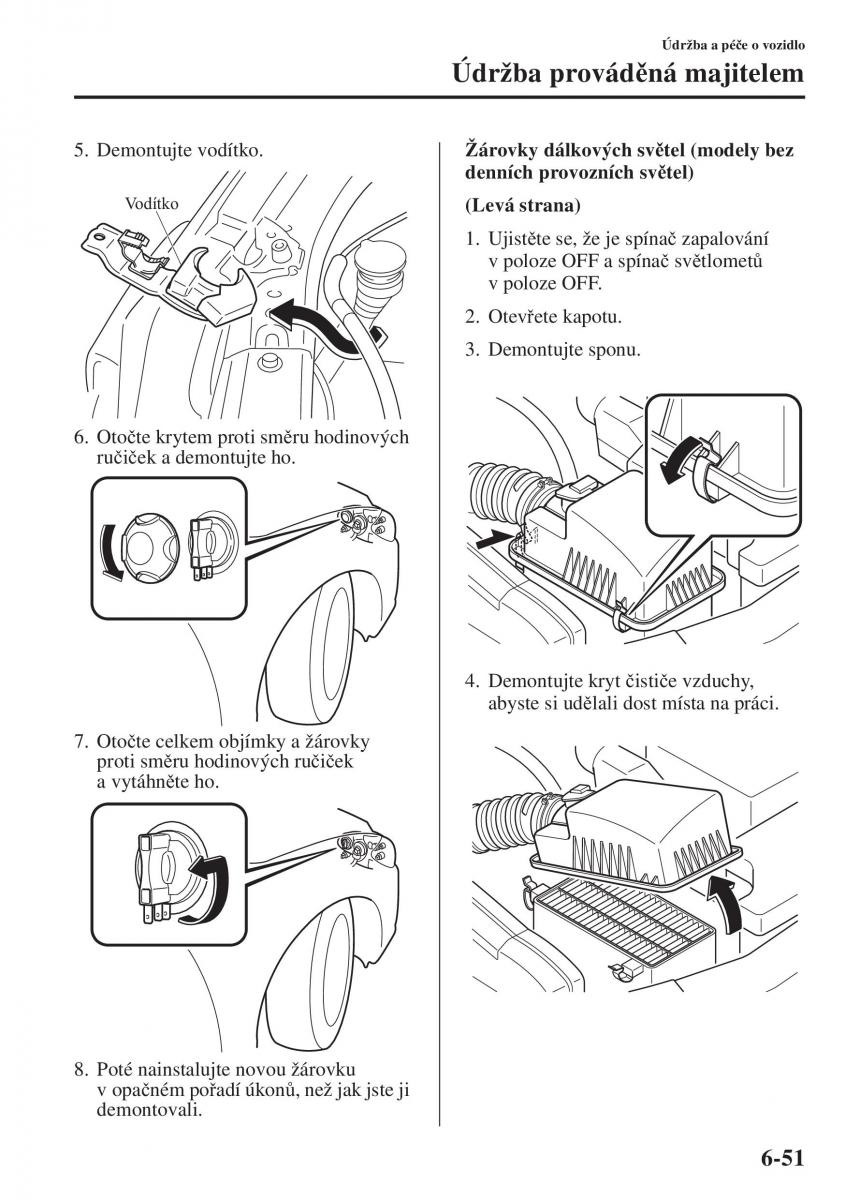 Údržba a péče o vozidlo
Údržba prováděná majitelem

5. Demontujte vodítko.

Vodítko

6. Otočte krytem proti směru hodinových ručiček a demontujte ho.

7. Otočte celkem objímky a žárovky proti směru hodinových ručiček a vytáhněte ho.

8. Poté nainstalujte novou žárovku v opačném pořadí úkonů, než jak jste ji demontovali.

Žárovky dálkových světel (modely bez denních provozních světel)

(Levá strana)

1. Ujistěte se, že je spínač zapalování v poloze OFF a spínač světlometů v poloze OFF.

2. Otevřete kapotu.

3. Demontujte sponu.

4. Demontujte kryt čističe vzduchy, abyste si udělali dost místa na práci.

6-51