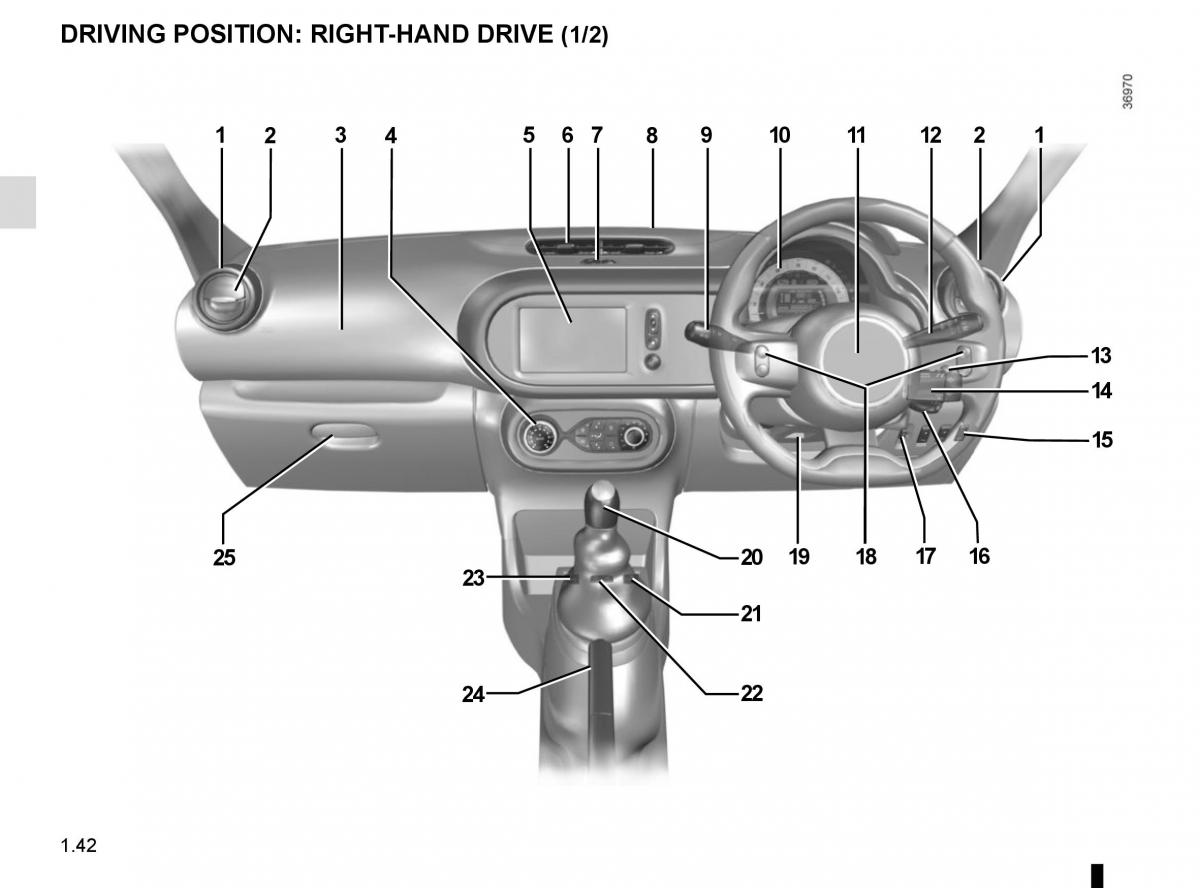 DRIVING POSITION: RIGHT-HAND DRIVE (1/2)

36970

1 2 3 4 5 6 7 8 9 10 11 12 2 1

13

14

15

25

20 19 18 17 16

23

21

24

22

1.42