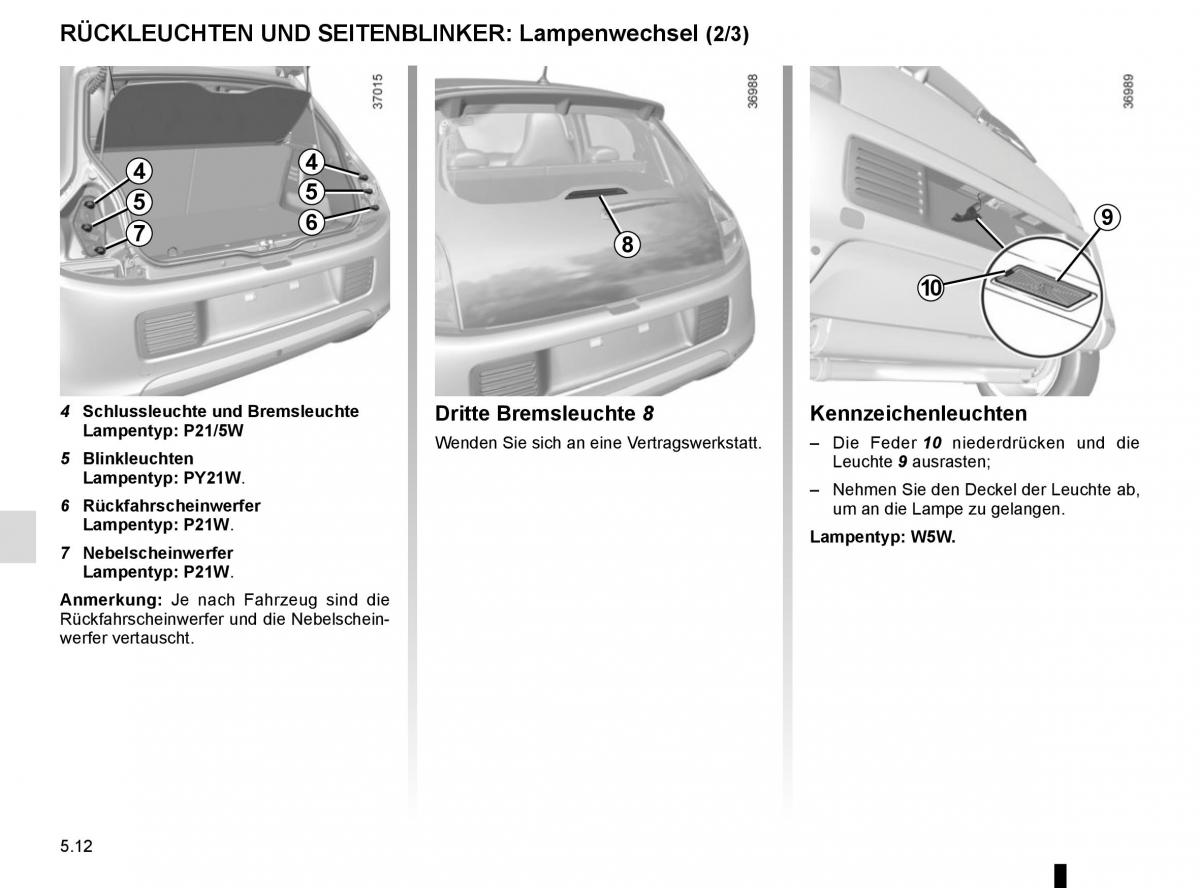 RÜCKLEUCHTEN UND SEITENBLINKER: Lampenwechsel (2/3)

37015

4
5
7
4
5
6

4 Schlussleuchte und Bremsleuchte Lampentyp: P21/5W

5 Blinkleuchten Lampentyp: PY21W.

6 Rückfahrscheinwerfer Lampentyp: P21W.

7 Nebelscheinwerfer Lampentyp: P21W.

Anmerkung: Je nach Fahrzeug sind die Rückfahrscheinwerfer und die Nebelscheinwerfer vertauscht.

36988

8

Dritte Bremsleuchte 8

Wenden Sie sich an eine Vertragswerkstatt.

36989

9
10

Kennzeichenleuchten

– Die Feder 10 niederdrücken und die Leuchte 9 ausrasten;

– Nehmen Sie den Deckel der Leuchte ab, um an die Lampe zu gelangen.

Lampentyp: W5W.

5.12