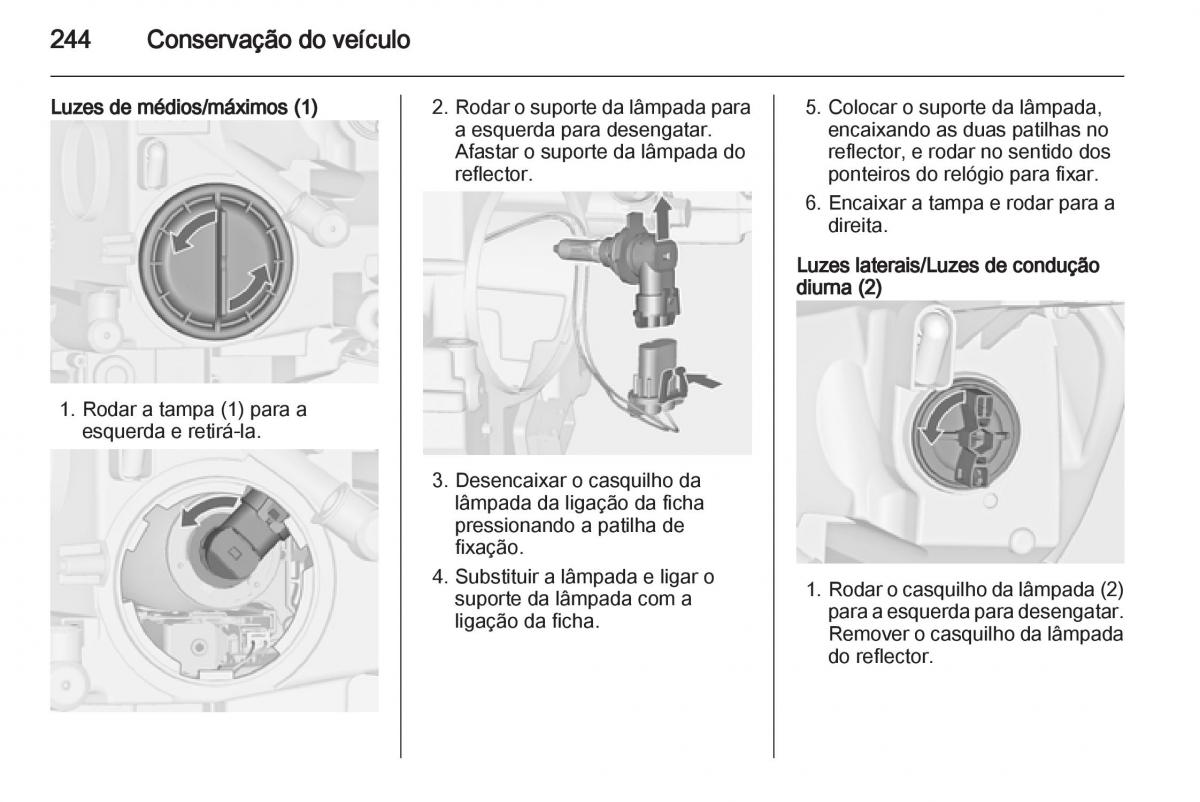 244 Conservação do veículo

Luzes de médios/máximos (1)

1. Rodar a tampa (1) para a esquerda e retirá-la.

2. Rodar o suporte da lâmpada para a esquerda para desengatar. Afastar o suporte da lâmpada do reflector.

3. Desencaixar o casquilho da lâmpada da ligação da ficha pressionando a patilha de fixação.

4. Substituir a lâmpada e ligar o suporte da lâmpada com a ligação da ficha.

5. Colocar o suporte da lâmpada, encaixando as duas patilhas no reflector, e rodar no sentido dos ponteiros do relógio para fixar.

6. Encaixar a tampa e rodar para a direita.

Luzes laterais/Luzes de condução diurna (2)

1. Rodar o casquilho da lâmpada (2) para a esquerda para desengatar. Remover o casquilho da lâmpada do reflector.