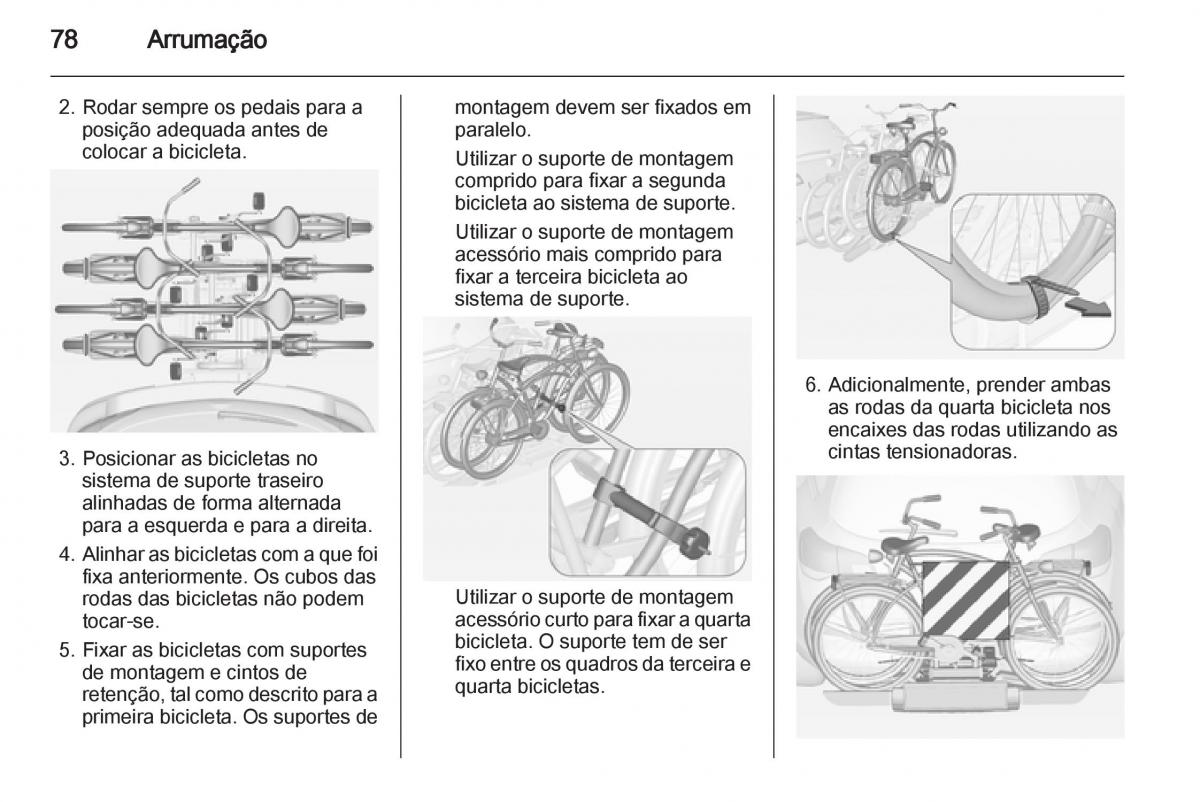 78 Arrumação

2. Rodar sempre os pedais para a posição adequada antes de colocar a bicicleta.

3. Posicionar as bicicletas no sistema de suporte traseiro alinhadas de forma alternada para a esquerda e para a direita.

4. Alinhar as bicicletas com a que foi fixa anteriormente. Os cubos das rodas das bicicletas não podem tocar-se.

5. Fixar as bicicletas com suportes de montagem e cintos de retenção, tal como descrito para a primeira bicicleta. Os suportes de montagem devem ser fixados em paralelo.

Utilizar o suporte de montagem comprido para fixar a segunda bicicleta ao sistema de suporte.

Utilizar o suporte de montagem acessório mais comprido para fixar a terceira bicicleta ao sistema de suporte.

Utilizar o suporte de montagem acessório curto para fixar a quarta bicicleta. O suporte tem de ser fixo entre os quadros da terceira e quarta bicicletas.

6. Adicionalmente, prender ambas as rodas da quarta bicicleta nos encaixes das rodas utilizando as cintas tensionadoras.