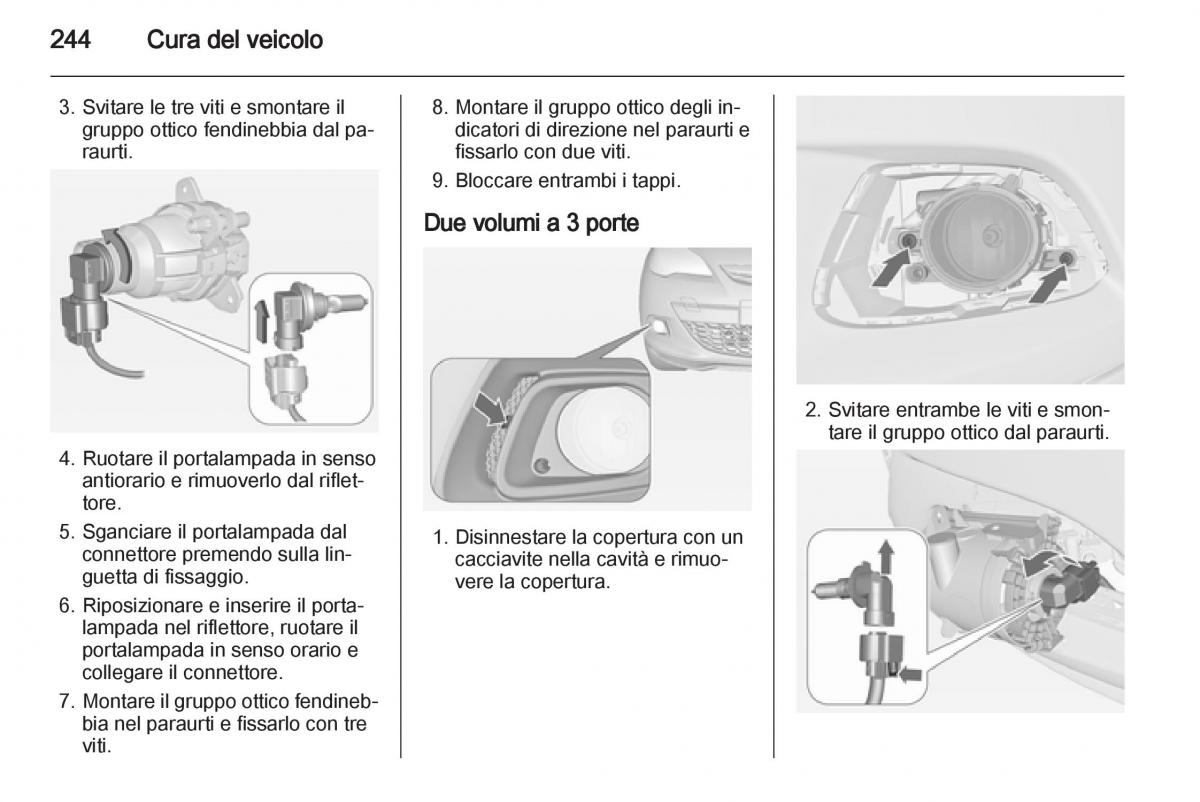 244 Cura del veicolo

3. Svitare le tre viti e smontare il gruppo ottico fendinebbia dal paraurti.

4. Ruotare il portalampada in senso antiorario e rimuoverlo dal riflettore.

5. Sganciare il portalampada dal connettore premendo sulla linguetta di fissaggio.

6. Riposizionare e inserire il portalampada nel riflettore, ruotare il portalampada in senso orario e collegare il connettore.

7. Montare il gruppo ottico fendinebbia nel paraurti e fissarlo con tre viti.

8. Montare il gruppo ottico degli indicatori di direzione nel paraurti e fissarlo con due viti.

9. Bloccare entrambi i tappi.

Due volumi a 3 porte

1. Disinnestare la copertura con un cacciavite nella cavità e rimuovere la copertura.

2. Svitare entrambe le viti e smontare il gruppo ottico dal paraurti.