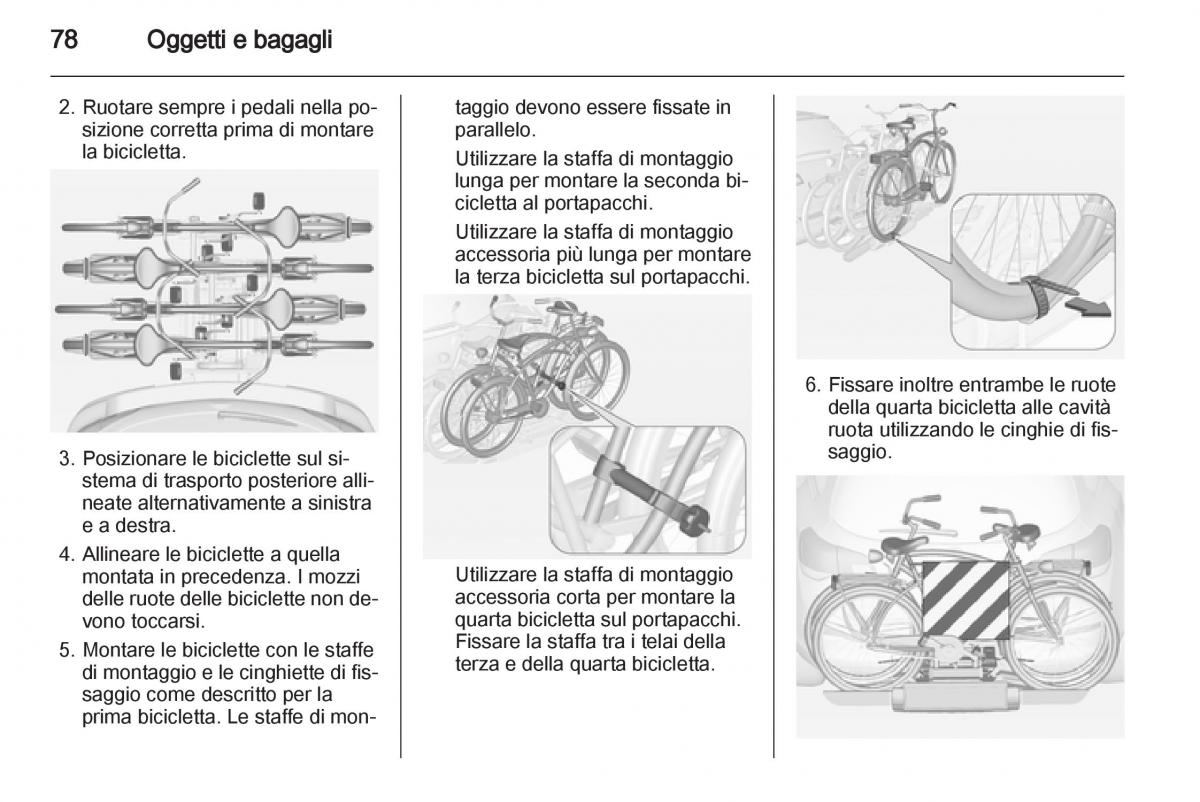 78 Oggetti e bagagli

2. Ruotare sempre i pedali nella posizione corretta prima di montare la bicicletta.

3. Posizionare le biciclette sul sistema di trasporto posteriore allineate alternativamente a sinistra e a destra.

4. Allineare le biciclette a quella montata in precedenza. I mozzi delle ruote delle biciclette non devono toccarsi.

5. Montare le biciclette con le staffe di montaggio e le cinghiette di fissaggio come descritto per la prima bicicletta. Le staffe di montaggio devono essere fissate in parallelo.

Utilizzare la staffa di montaggio lunga per montare la seconda bicicletta al portapacchi.

Utilizzare la staffa di montaggio accessoria più lunga per montare la terza bicicletta sul portapacchi.

Utilizzare la staffa di montaggio accessoria corta per montare la quarta bicicletta sul portapacchi. Fissare la staffa tra i telai della terza e della quarta bicicletta.

6. Fissare inoltre entrambe le ruote della quarta bicicletta alle cavità ruota utilizzando le cinghie di fissaggio.