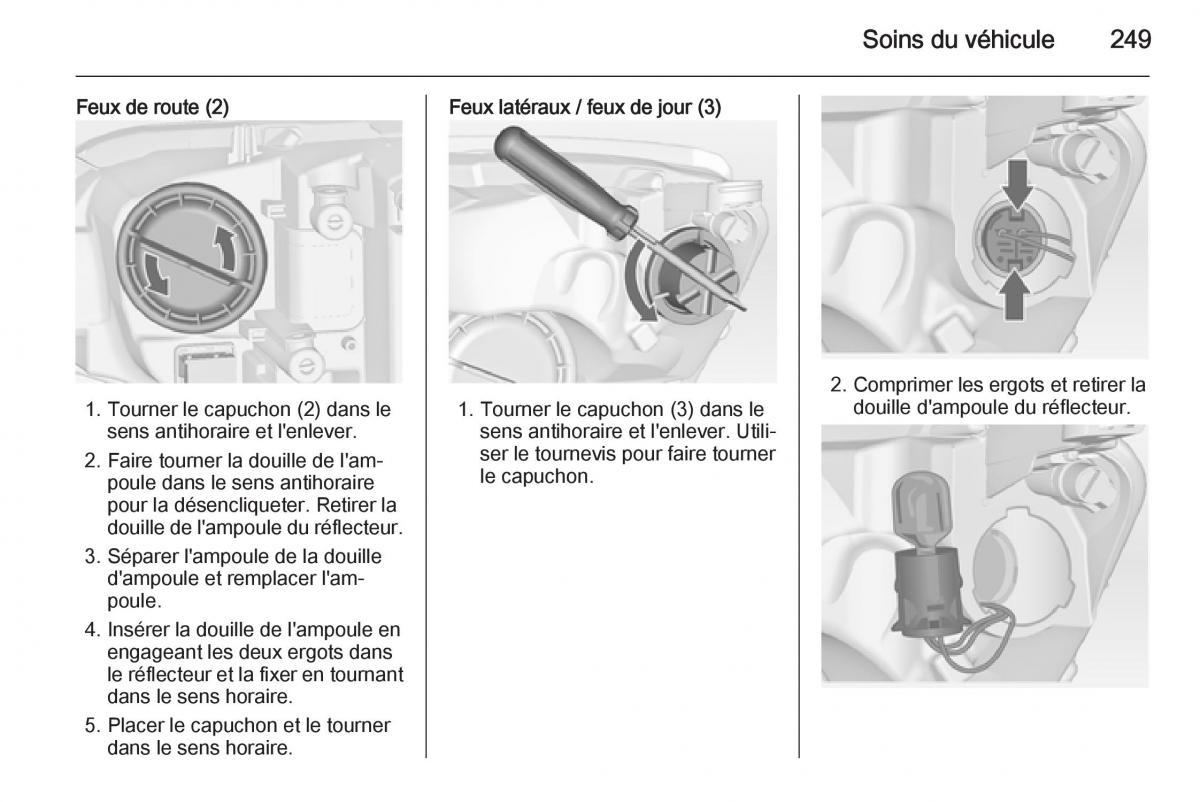 Soins du véhicule 249

Feux de route (2)

1. Tourner le capuchon (2) dans le sens antihoraire et l'enlever.

2. Faire tourner la douille de l'ampoule dans le sens antihoraire pour la désencliqueter. Retirer la douille de l'ampoule du réflecteur.

3. Séparer l'ampoule de la douille d'ampoule et remplacer l'ampoule.

4. Insérer la douille de l'ampoule en engageant les deux ergots dans le réflecteur et la fixer en tournant dans le sens horaire.

5. Placer le capuchon et le tourner dans le sens horaire.

Feux latéraux / feux de jour (3)

1. Tourner le capuchon (3) dans le sens antihoraire et l'enlever. Utiliser le tournevis pour faire tourner le capuchon.

2. Comprimer les ergots et retirer la douille d'ampoule du réflecteur.