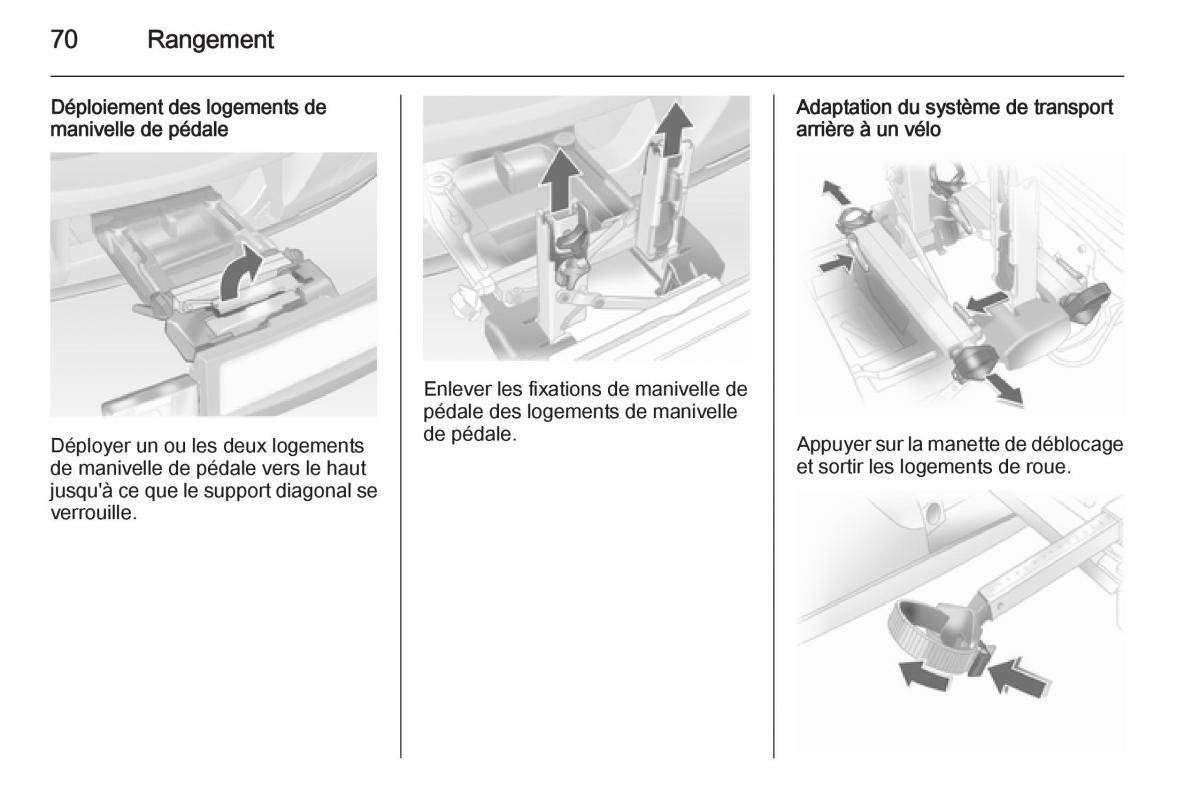 70 Rangement

Déploiement des logements de manivelle de pédale

Déployer un ou les deux logements de manivelle de pédale vers le haut jusqu'à ce que le support diagonal se verrouille.

Enlever les fixations de manivelle de pédale des logements de manivelle de pédale.

Adaptation du système de transport arrière à un vélo

Appuyer sur la manette de déblocage et sortir les logements de roue.