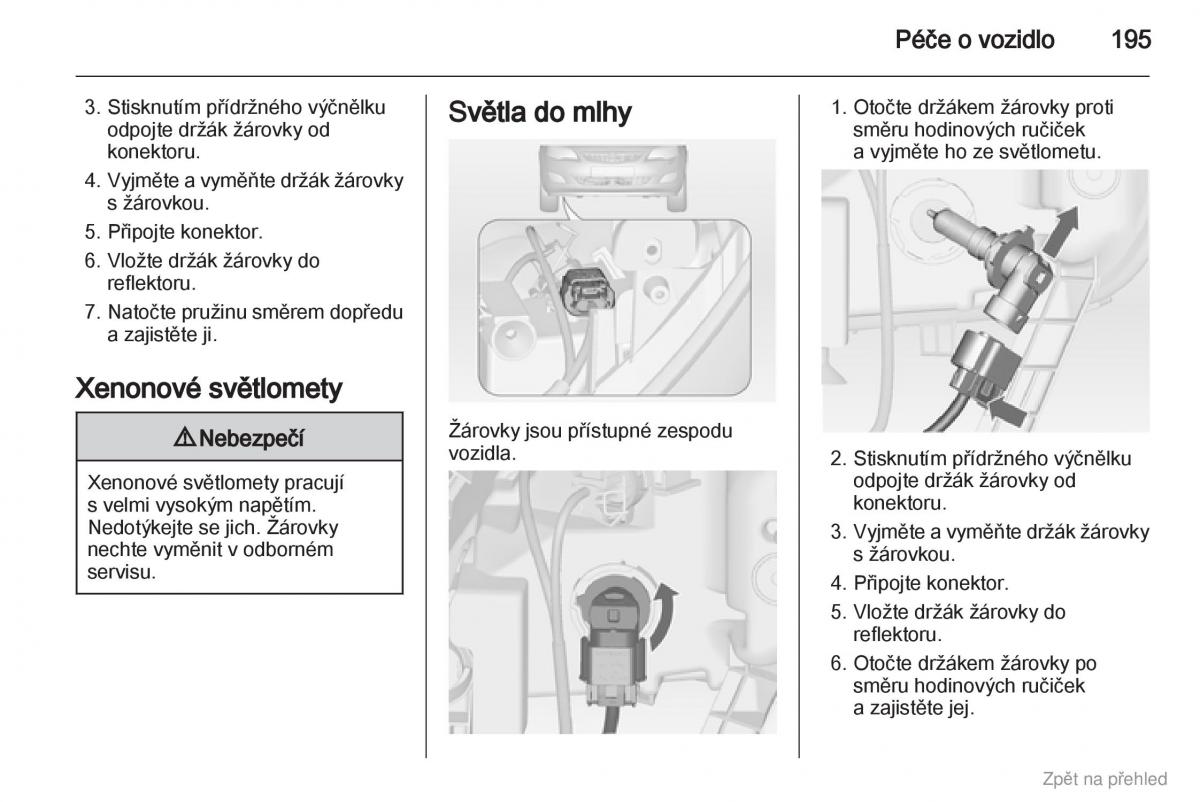 Péče o vozidlo 195

3. Stisknutím přídržného výčnělku odpojte držák žárovky od konektoru.

4. Vyjměte a vyměňte držák žárovky s žárovkou.

5. Připojte konektor.

6. Vložte držák žárovky do reflektoru.

7. Natočte pružinu směrem dopředu a zajistěte ji.

Xenonové světlomety

⚠ Nebezpečí

Xenonové světlomety pracují s velmi vysokým napětím. Nedotýkejte se jich. Žárovky nechte vyměnit v odborném servisu.

Světla do mlhy

Žárovky jsou přístupné zespodu vozidla.

1. Otočte držákem žárovky proti směru hodinových ručiček a vyjměte ho ze světlometu.

2. Stisknutím přídržného výčnělku odpojte držák žárovky od konektoru.

3. Vyjměte a vyměňte držák žárovky s žárovkou.

4. Připojte konektor.

5. Vložte držák žárovky do reflektoru.

6. Otočte držákem žárovky po směru hodinových ručiček a zajistěte jej.

Zpět na přehled