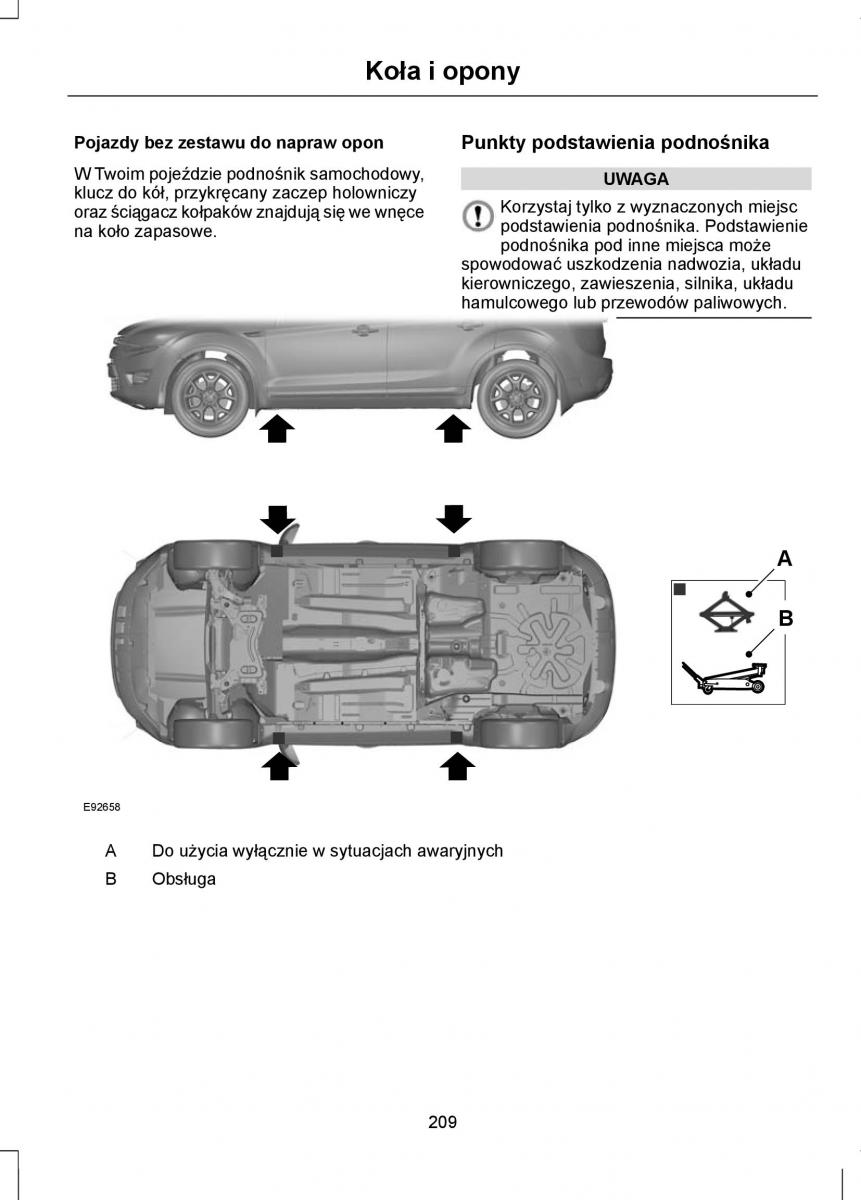 Koła i opony

Pojazdy bez zestawu do napraw opon

W Twoim pojeździe podnośnik samochodowy, klucz do kół, przykręcany zaczep holowniczy oraz ściągacz kołpaków znajdują się we wnęce na koło zapasowe.

Punkty podstawienia podnośnika

UWAGA

Korzystaj tylko z wyznaczonych miejsc podstawienia podnośnika. Podstawienie podnośnika pod inne miejsca może spowodować uszkodzenia nadwozia, układu kierowniczego, zawieszenia, silnika, układu hamulcowego lub przewodów paliwowych.

A

B

E92658

A Do użycia wyłącznie w sytuacjach awaryjnych

B Obsługa

209