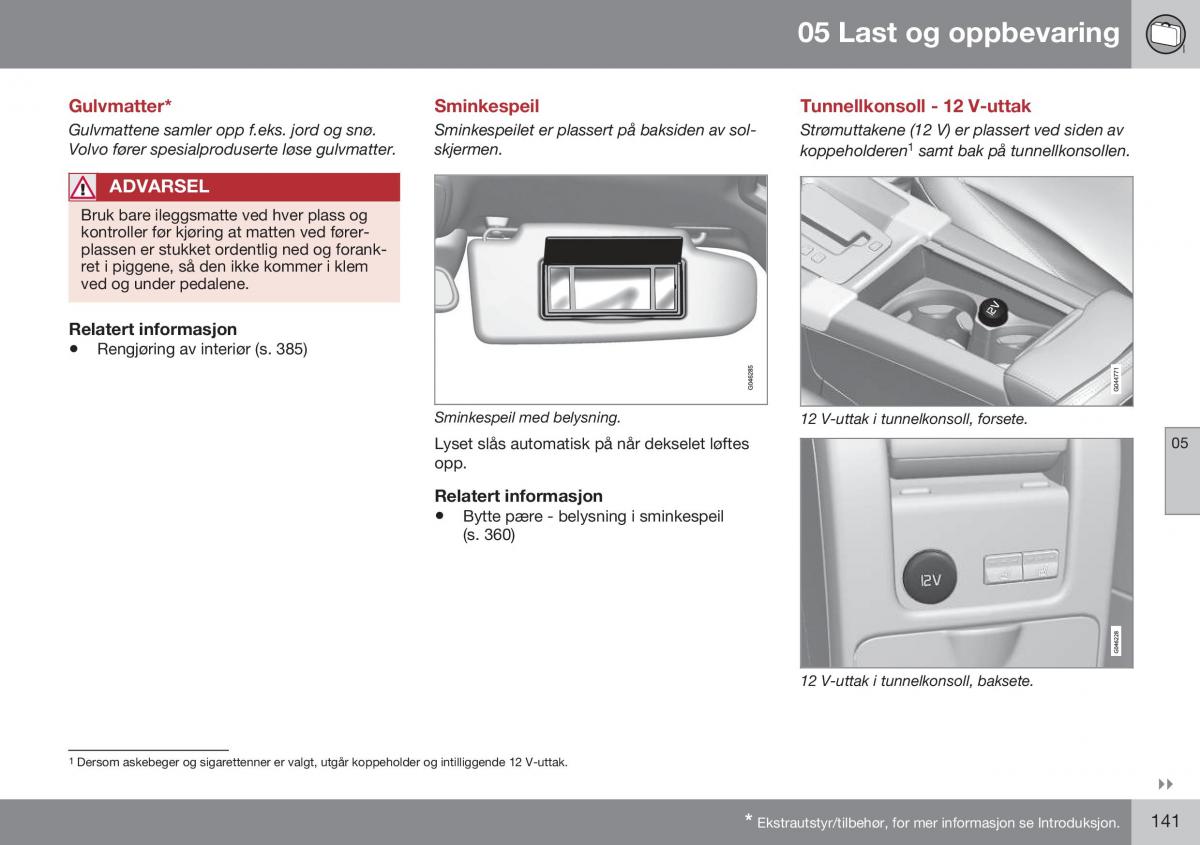 05 Last og oppbevaring

Gulvmatter*

Gulvmattene samler opp f.eks. jord og snø. Volvo fører spesialproduserte løse gulvmatter.

ADVARSEL

Bruk bare ileggsmatte ved hver plass og kontroller før kjøring at matten ved førerplassen er stukket ordentlig ned og forankret i piggene, så den ikke kommer i klem ved og under pedalene.

Relatert informasjon

• Rengjøring av interiør (s. 385)

Sminkespeil

Sminkespeilet er plassert på baksiden av solskjermen.

G046285

Sminkespeil med belysning.

Lyset slås automatisk på når dekselet løftes opp.

Relatert informasjon

• Bytte pære - belysning i sminkespeil (s. 360)

Tunnellkonsoll - 12 V-uttak

Strømuttakene (12 V) er plassert ved siden av koppeholderen$^1$ samt bak på tunnellkonsollen.

12V

G044771

12 V-uttak i tunnelkonsoll, forsete.

12V

G044228

12 V-uttak i tunnelkonsoll, baksete.

05

$^1$ Dersom askebeger og sigarettenner er valgt, utgår koppeholder og intilliggende 12 V-uttak.

* Ekstrautstyr/tilbehør, for mer informasjon se Introduksjon.

141