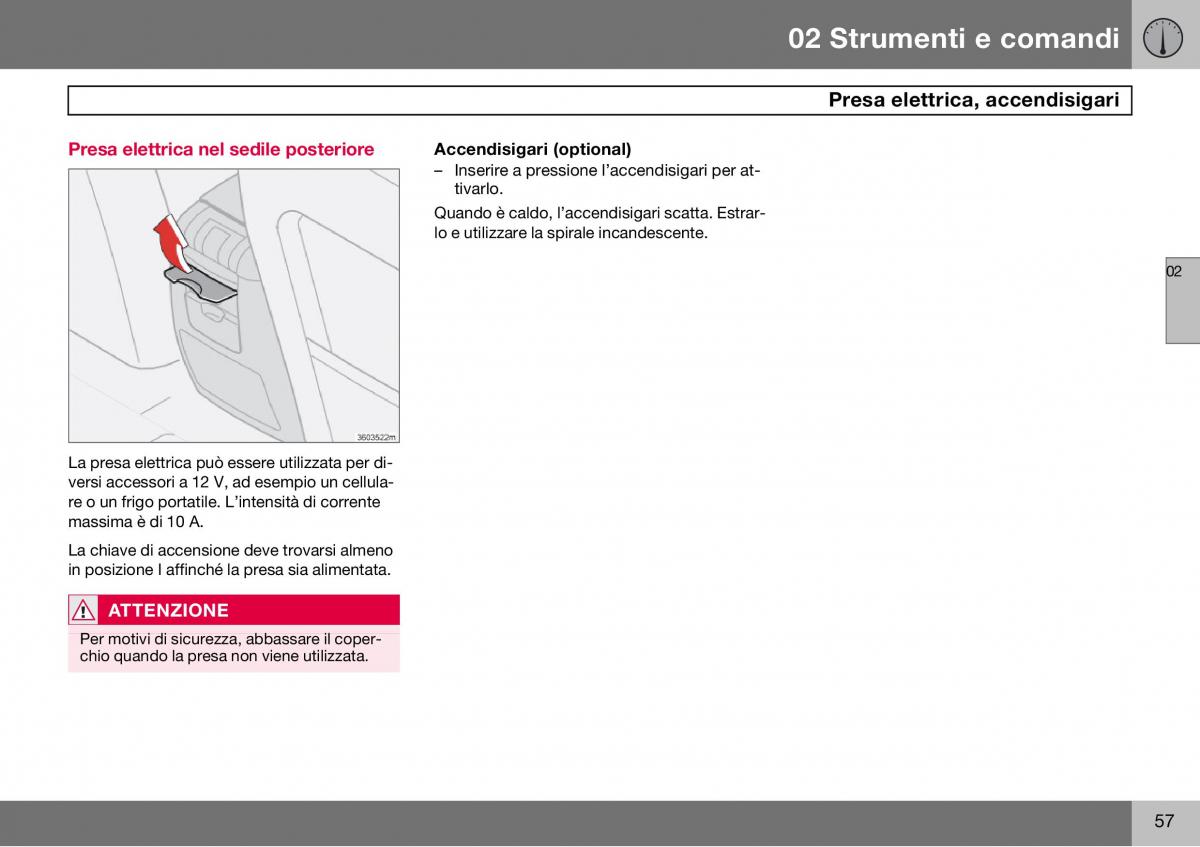 02 Strumenti e comandi

Presa elettrica, accendisigari

Presa elettrica nel sedile posteriore

3603522m

La presa elettrica può essere utilizzata per diversi accessori a 12 V, ad esempio un cellulare o un frigo portatile. L'intensità di corrente massima è di 10 A.

La chiave di accensione deve trovarsi almeno in posizione I affinché la presa sia alimentata.

ATTENZIONE

Per motivi di sicurezza, abbassare il coperchio quando la presa non viene utilizzata.

Accendisigari (optional)

– Inserire a pressione l'accendisigari per attivarlo.

Quando è caldo, l'accendisigari scatta. Estrarlo e utilizzare la spirale incandescente.

02

57