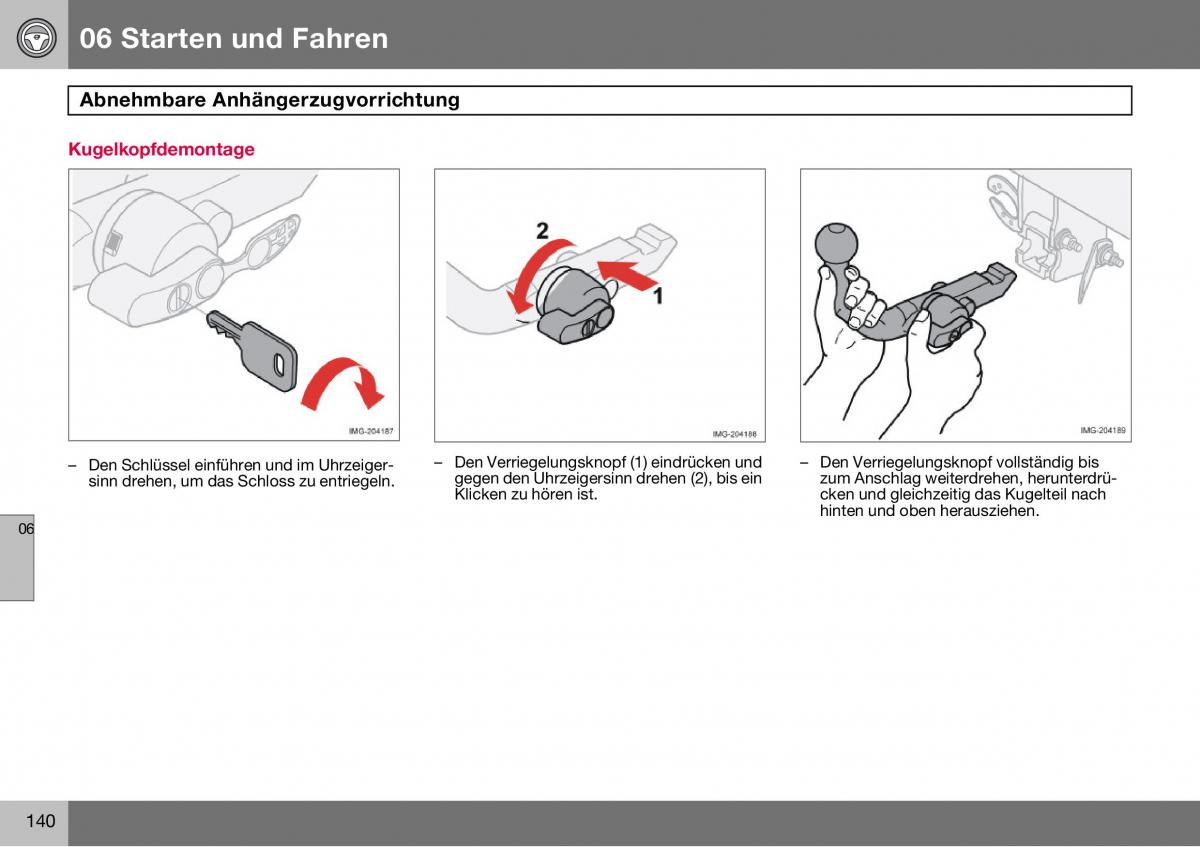 06 Starten und Fahren

Abnehmbare Anhängerzugvorrichtung

Kugelkopfdemontage

IMG-204187

– Den Schlüssel einführen und im Uhrzeigersinn drehen, um das Schloss zu entriegeln.

2

1

IMG-204188

– Den Verriegelungsknopf (1) eindrücken und gegen den Uhrzeigersinn drehen (2), bis ein Klicken zu hören ist.

IMG-204189

– Den Verriegelungsknopf vollständig bis zum Anschlag weiterdrehen, herunterdrücken und gleichzeitig das Kugelteil nach hinten und oben herausziehen.

06

140