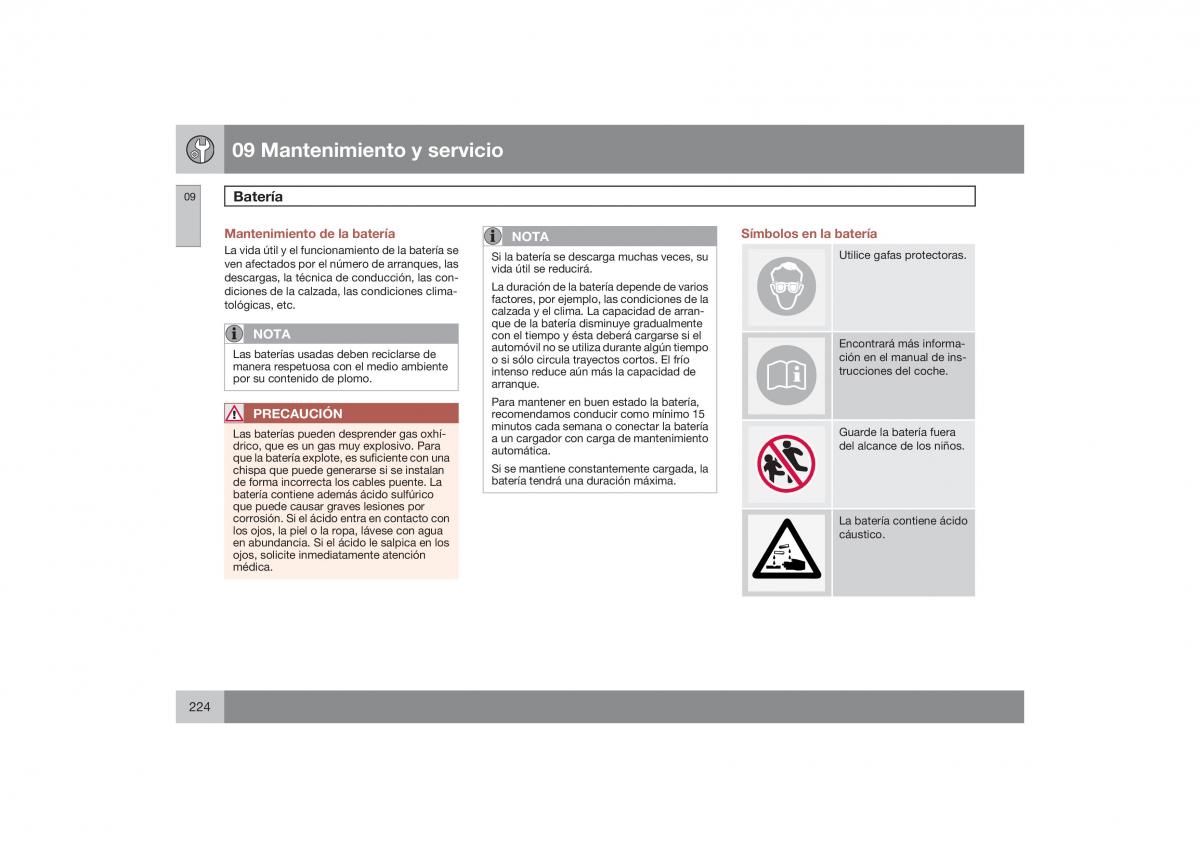 09 Mantenimiento y servicio

09

Batería

Mantenimiento de la batería

La vida útil y el funcionamiento de la batería se ven afectados por el número de arranques, las descargas, la técnica de conducción, las condiciones de la calzada, las condiciones climatológicas, etc.

NOTA

Las baterías usadas deben reciclarse de manera respetuosa con el medio ambiente por su contenido de plomo.

PRECAUCIÓN

Las baterías pueden desprender gas oxhídrico, que es un gas muy explosivo. Para que la batería explote, es suficiente con una chispa que puede generarse si se instalan de forma incorrecta los cables puente. La batería contiene además ácido sulfúrico que puede causar graves lesiones por corrosión. Si el ácido entra en contacto con los ojos, la piel o la ropa, lávese con agua en abundancia. Si el ácido le salpica en los ojos, solicite inmediatamente atención médica.

NOTA

Si la batería se descarga muchas veces, su vida útil se reducirá.

La duración de la batería depende de varios factores, por ejemplo, las condiciones de la calzada y el clima. La capacidad de arranque de la batería disminuye gradualmente con el tiempo y ésta deberá cargarse si el automóvil no se utiliza durante algún tiempo o si sólo circula trayectos cortos. El frío intenso reduce aún más la capacidad de arranque.

Para mantener en buen estado la batería, recomendamos conducir como mínimo 15 minutos cada semana o conectar la batería a un cargador con carga de mantenimiento automática.

Si se mantiene constantemente cargada, la batería tendrá una duración máxima.

Símbolos en la batería

Utilice gafas protectoras.

Encontrará más información en el manual de instrucciones del coche.

Guarde la batería fuera del alcance de los niños.

La batería contiene ácido cáustico.

224