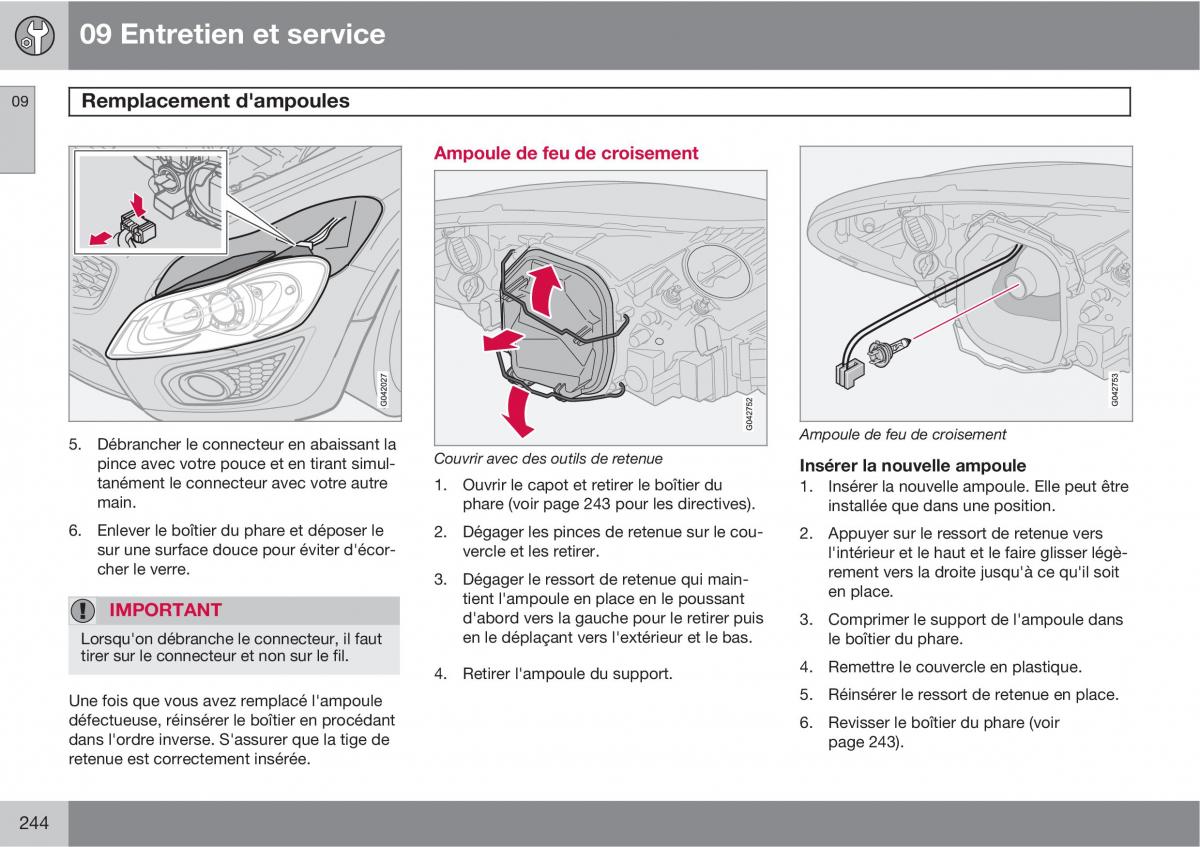 09 Entretien et service

09

Remplacement d'ampoules

G042027

5. Débrancher le connecteur en abaissant la pince avec votre pouce et en tirant simultanément le connecteur avec votre autre main.

6. Enlever le boîtier du phare et déposer le sur une surface douce pour éviter d'écorcher le verre.

IMPORTANT

Lorsqu'on débranche le connecteur, il faut tirer sur le connecteur et non sur le fil.

Une fois que vous avez remplacé l'ampoule défectueuse, réinsérer le boîtier en procédant dans l'ordre inverse. S'assurer que la tige de retenue est correctement insérée.

Ampoule de feu de croisement

G042752

Couvrir avec des outils de retenue

1. Ouvrir le capot et retirer le boîtier du phare (voir page 243 pour les directives).

2. Dégager les pinces de retenue sur le couvercle et les retirer.

3. Dégager le ressort de retenue qui maintient l'ampoule en place en le poussant d'abord vers la gauche pour le retirer puis en le déplaçant vers l'extérieur et le bas.

4. Retirer l'ampoule du support.

G042753

Ampoule de feu de croisement

Insérer la nouvelle ampoule

1. Insérer la nouvelle ampoule. Elle peut être installée que dans une position.

2. Appuyer sur le ressort de retenue vers l'intérieur et le haut et le faire glisser légèrement vers la droite jusqu'à ce qu'il soit en place.

3. Comprimer le support de l'ampoule dans le boîtier du phare.

4. Remettre le couvercle en plastique.

5. Réinsérer le ressort de retenue en place.

6. Revisser le boîtier du phare (voir page 243).

244