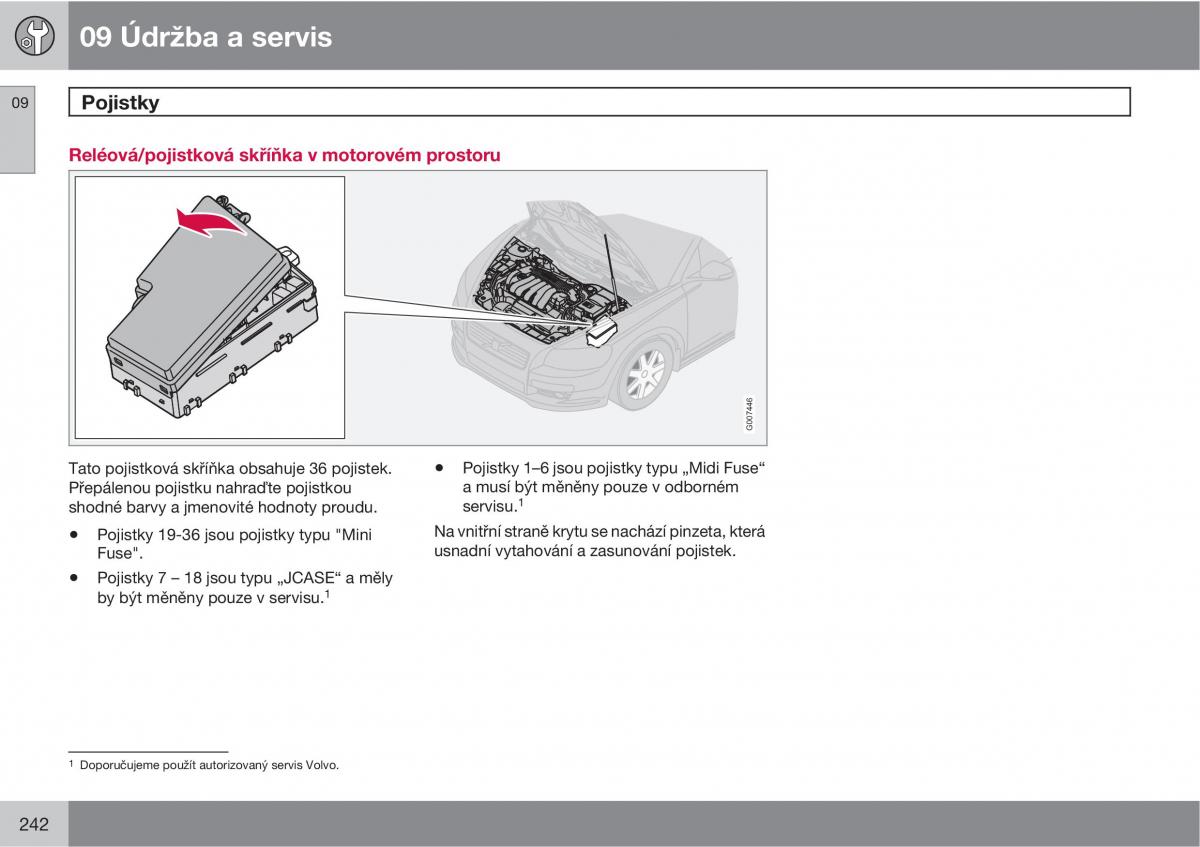 09 Údržba a servis

09

Pojistky

Reléová/pojistková skříňka v motorovém prostoru

G007446

Tato pojistková skříňka obsahuje 36 pojistek. Přepálenou pojistku nahraďte pojistkou shodné barvy a jmenovité hodnoty proudu.

• Pojistky 19-36 jsou pojistky typu "Mini Fuse".

• Pojistky 7 – 18 jsou typu „JCASE“ a měly by být měněny pouze v servisu.$^1$

• Pojistky 1–6 jsou pojistky typu „Midi Fuse“ a musí být měněny pouze v odborném servisu.$^1$

Na vnitřní straně krytu se nachází pinzeta, která usnadní vytahování a zasunování pojistek.

$^1$ Doporučujeme použít autorizovaný servis Volvo.

242