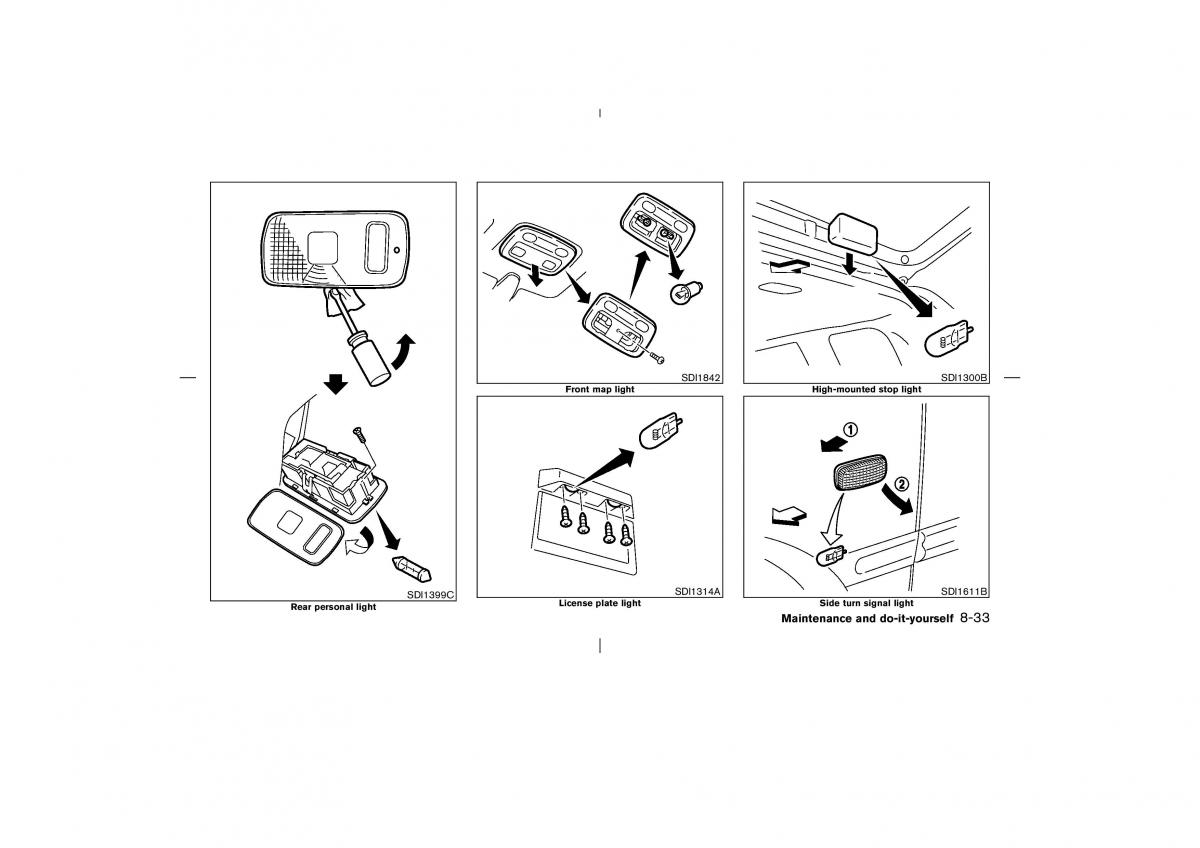 SDI1399C
Rear personal light

SDI1842
Front map light

SDI1314A
License plate light

SDI1300B
High-mounted stop light

①
②
SDI1611B
Side turn signal light

Maintenance and do-it-yourself 8-33