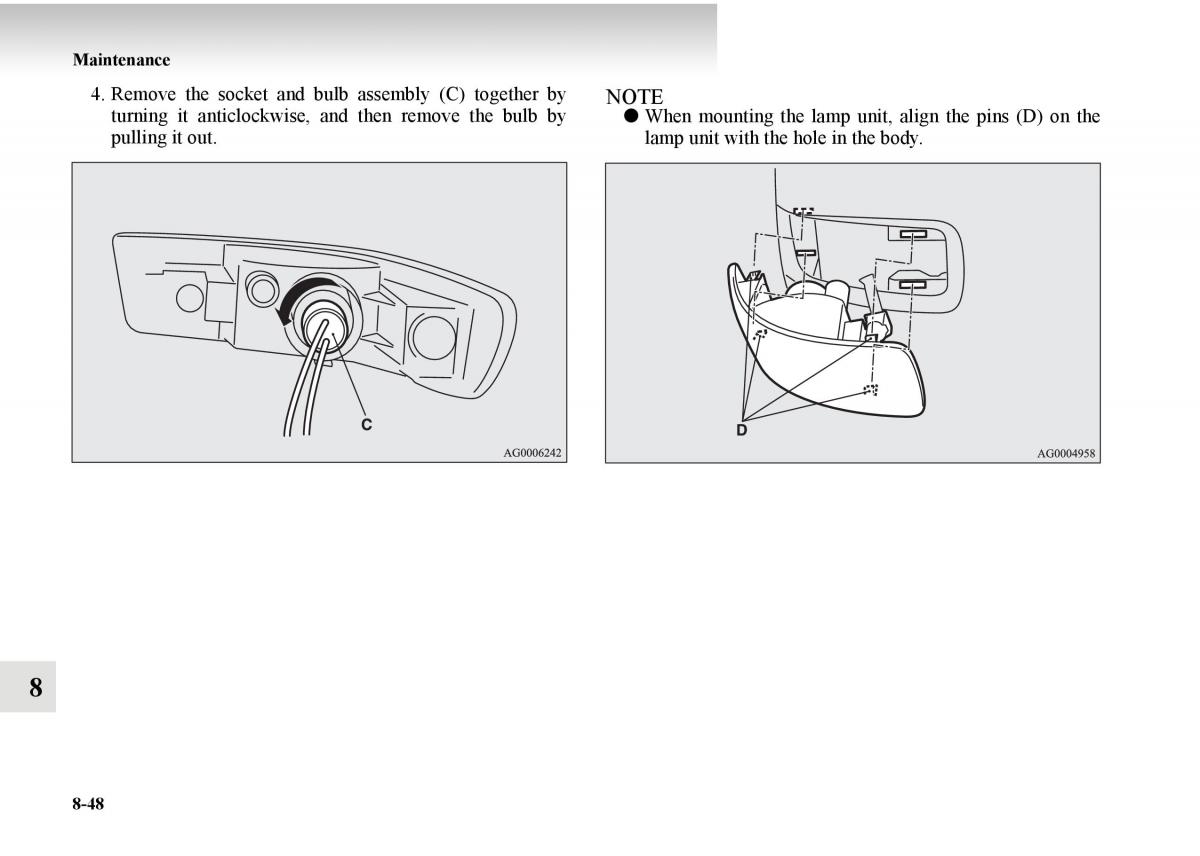 Maintenance

4. Remove the socket and bulb assembly (C) together by turning it anticlockwise, and then remove the bulb by pulling it out.

C

AG0006242

NOTE
● When mounting the lamp unit, align the pins (D) on the lamp unit with the hole in the body.

D

AG0004958

8

8-48