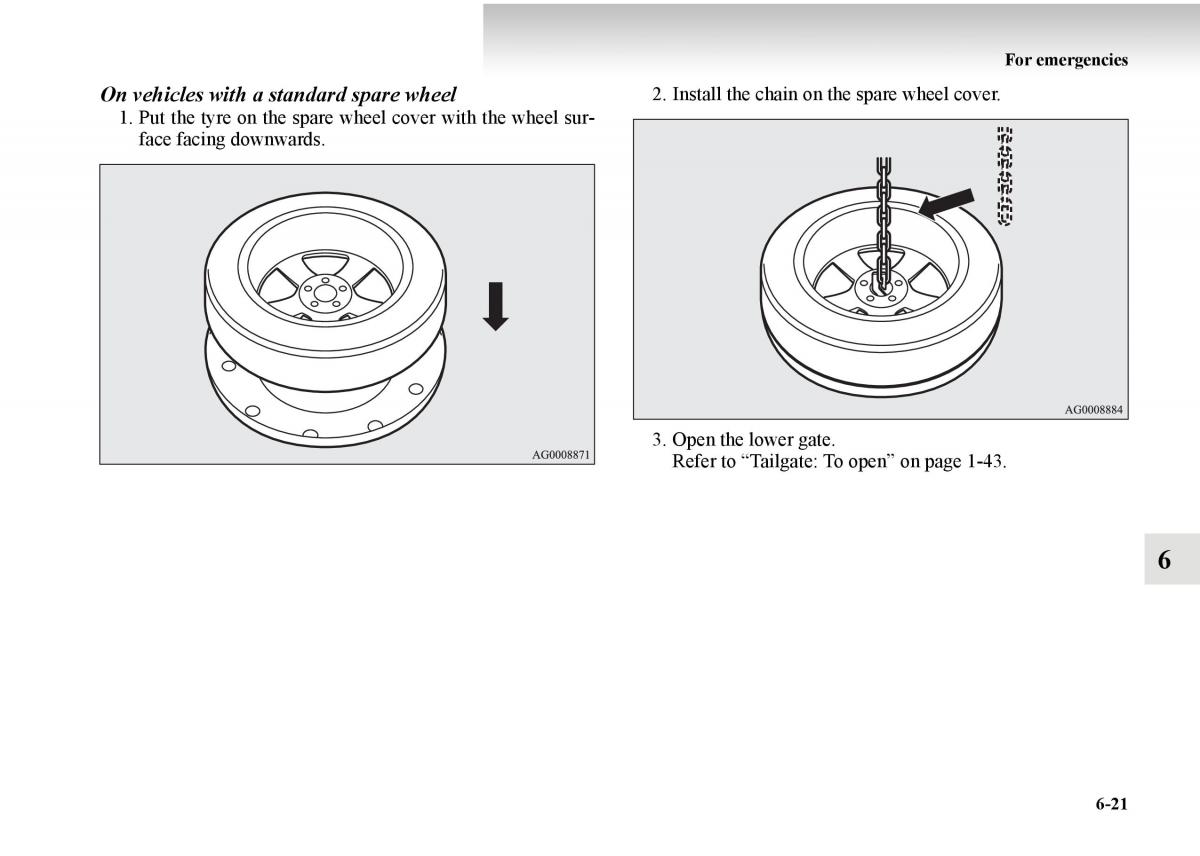 For emergencies

On vehicles with a standard spare wheel

1. Put the tyre on the spare wheel cover with the wheel surface facing downwards.

AG0008871

2. Install the chain on the spare wheel cover.

AG0008884

3. Open the lower gate.
Refer to “Tailgate: To open” on page 1-43.

6

6-21