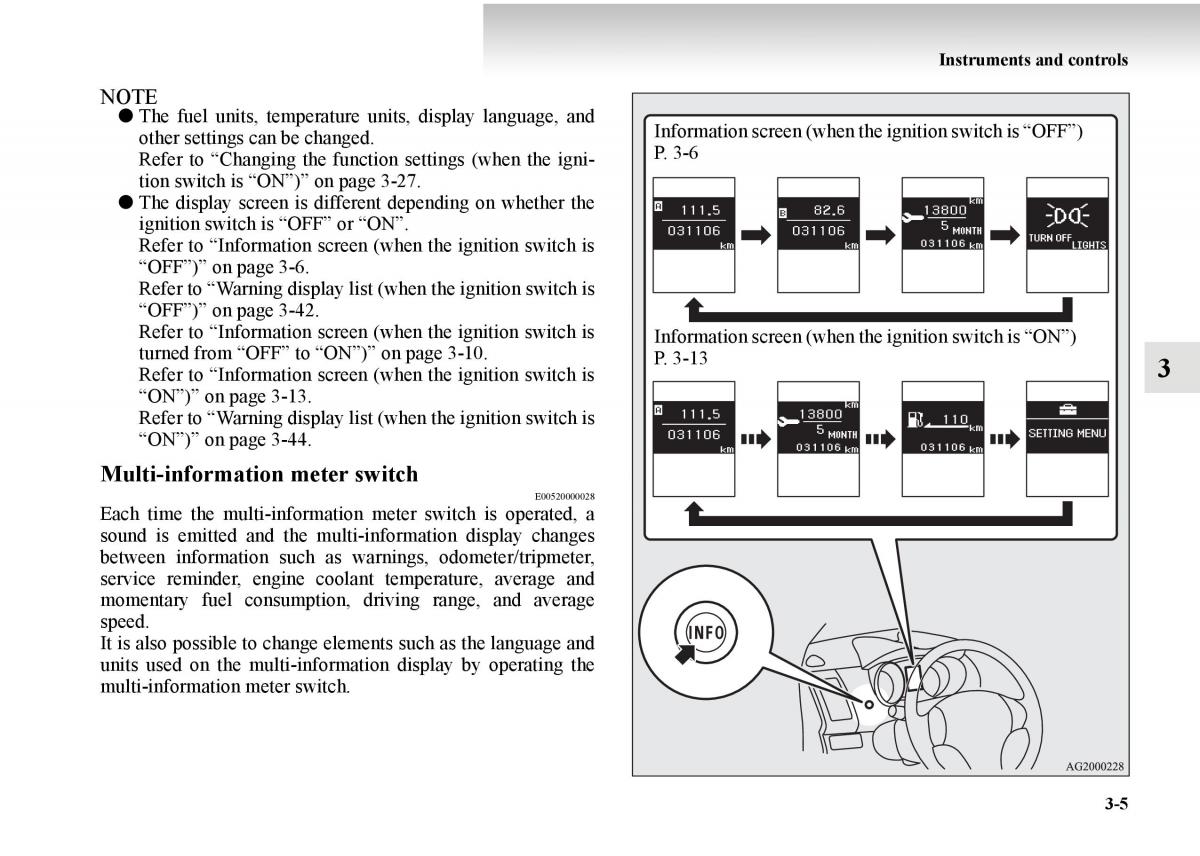 Instruments and controls

NOTE
● The fuel units, temperature units, display language, and other settings can be changed.
Refer to “Changing the function settings (when the ignition switch is “ON”)” on page 3-27.
● The display screen is different depending on whether the ignition switch is “OFF” or “ON”.
Refer to “Information screen (when the ignition switch is “OFF”)” on page 3-6.
Refer to “Warning display list (when the ignition switch is “OFF”)” on page 3-42.
Refer to “Information screen (when the ignition switch is turned from “OFF” to “ON”)” on page 3-10.
Refer to “Information screen (when the ignition switch is “ON”)” on page 3-13.
Refer to “Warning display list (when the ignition switch is “ON”)” on page 3-44.

Multi-information meter switch

E00520000028

Each time the multi-information meter switch is operated, a sound is emitted and the multi-information display changes between information such as warnings, odometer/tripmeter, service reminder, engine coolant temperature, average and momentary fuel consumption, driving range, and average speed.
It is also possible to change elements such as the language and units used on the multi-information display by operating the multi-information meter switch.

Information screen (when the ignition switch is “OFF”)
P. 3-6

A 111.5 031106 km
B 82.6 031106 km
13800 km 5 MONTH 031106 km
TURN OFF LIGHTS

Information screen (when the ignition switch is “ON”)
P. 3-13

A 111.5 031106 km
13800 km 5 MONTH 031106 km
110 km 031106 km
SETTING MENU

INFO

AG2000228

3

3-5