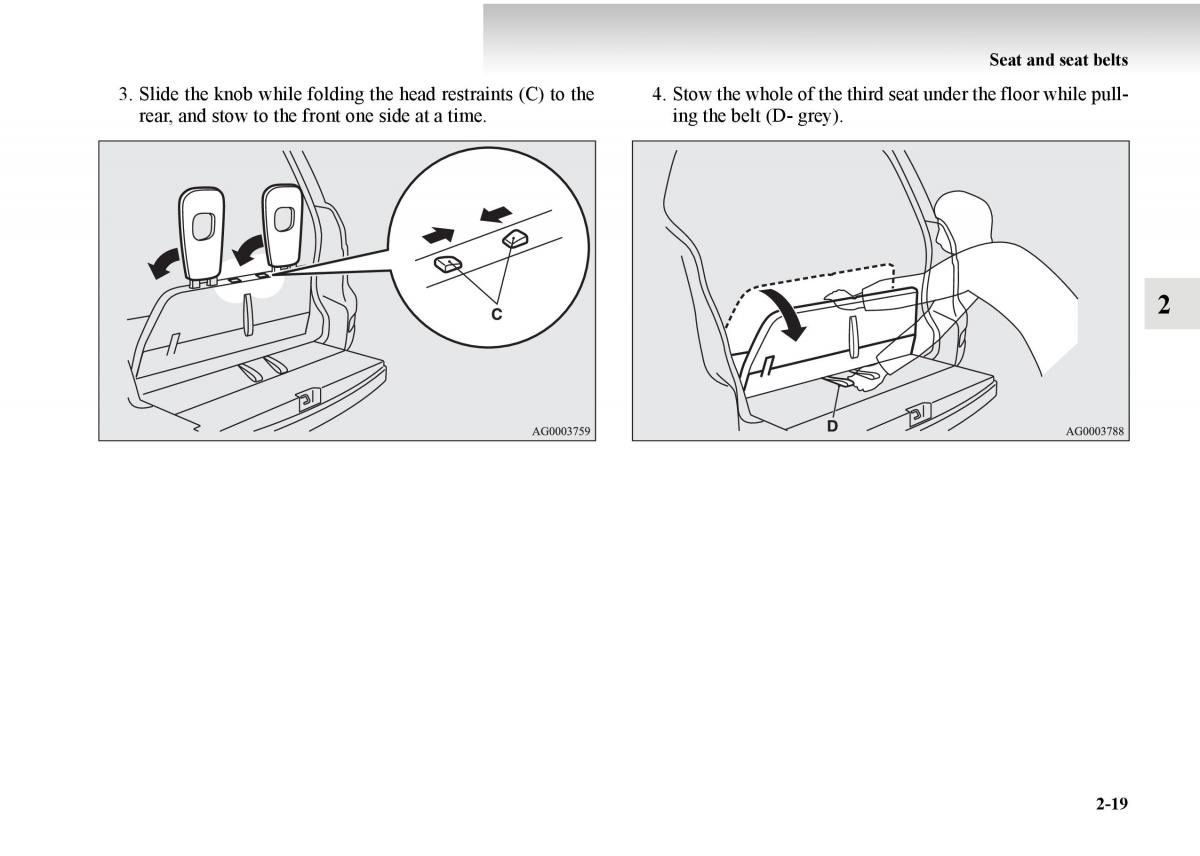 Seat and seat belts

3. Slide the knob while folding the head restraints (C) to the rear, and stow to the front one side at a time.

C

AG0003759

4. Stow the whole of the third seat under the floor while pulling the belt (D- grey).

D

AG0003788

2

2-19