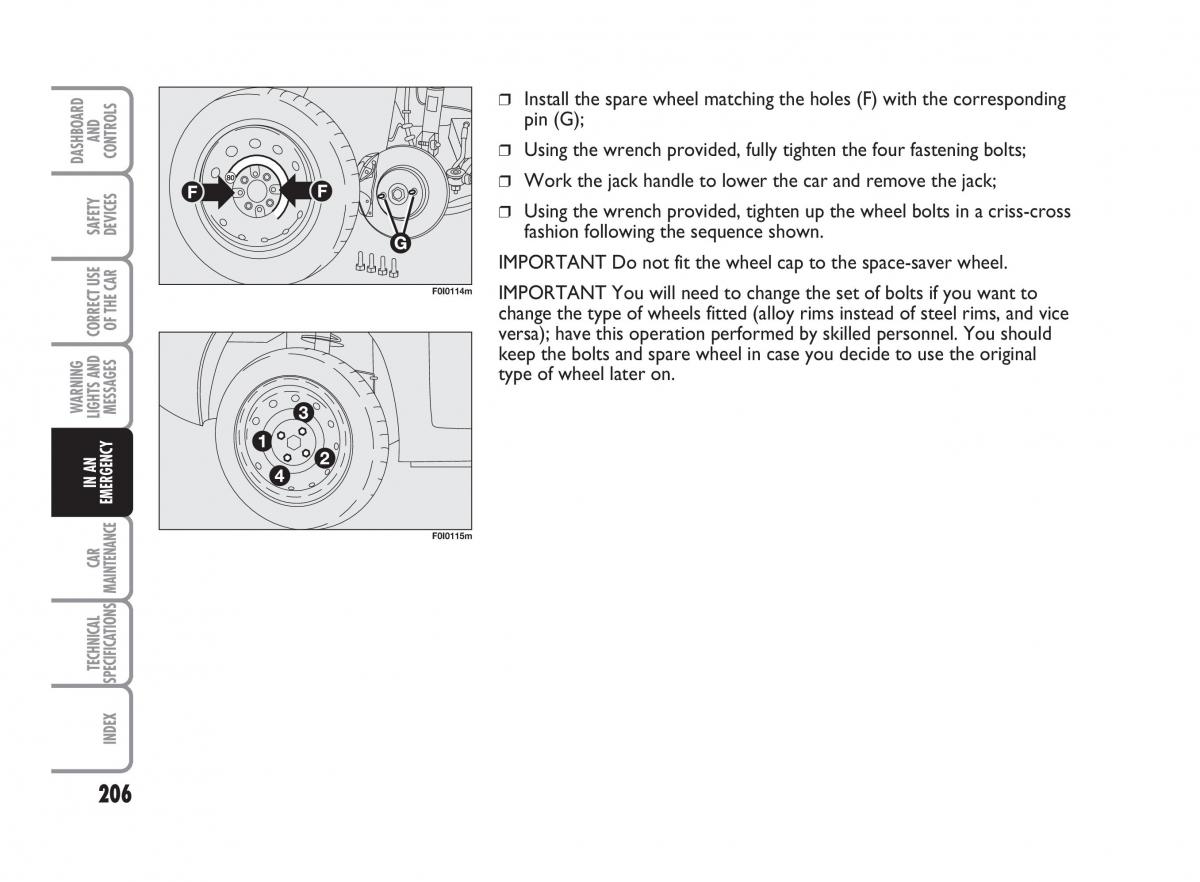 DASHBOARD AND CONTROLS

SAFETY DEVICES

CORRECT USE OF THE CAR

WARNING LIGHTS AND MESSAGES

IN AN EMERGENCY

CAR MAINTENANCE

TECHNICAL SPECIFICATIONS

INDEX

206

F
80
F
G

F0I0114m

3
1
2
4

F0I0115m

❒ Install the spare wheel matching the holes (F) with the corresponding pin (G);

❒ Using the wrench provided, fully tighten the four fastening bolts;

❒ Work the jack handle to lower the car and remove the jack;

❒ Using the wrench provided, tighten up the wheel bolts in a criss-cross fashion following the sequence shown.

IMPORTANT Do not fit the wheel cap to the space-saver wheel.

IMPORTANT You will need to change the set of bolts if you want to change the type of wheels fitted (alloy rims instead of steel rims, and vice versa); have this operation performed by skilled personnel. You should keep the bolts and spare wheel in case you decide to use the original type of wheel later on.