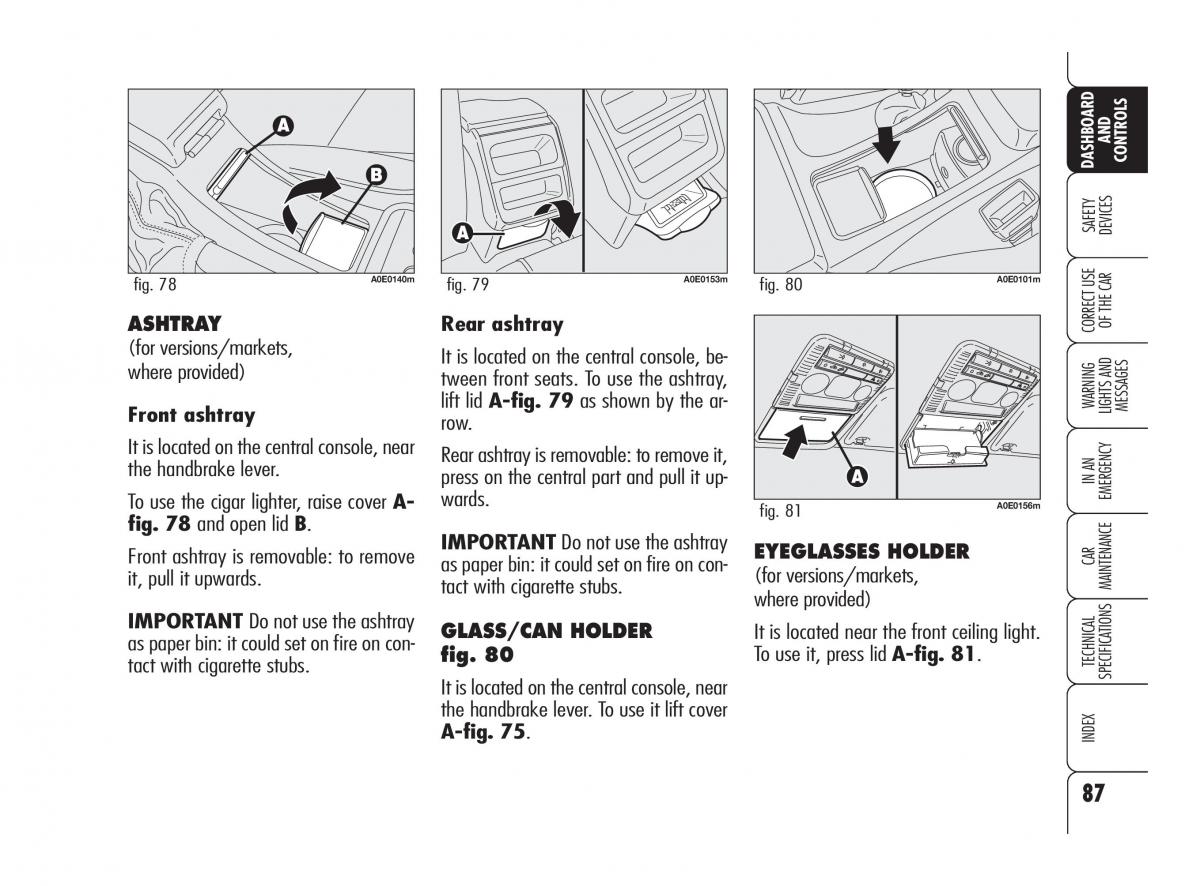 A

B

fig. 78 A0E0140m

ASHTRAY
(for versions/markets, where provided)

Front ashtray
It is located on the central console, near the handbrake lever.

To use the cigar lighter, raise cover A-fig. 78 and open lid B.

Front ashtray is removable: to remove it, pull it upwards.

IMPORTANT Do not use the ashtray as paper bin: it could set on fire on contact with cigarette stubs.

A

fig. 79 A0E0153m

Rear ashtray
It is located on the central console, between front seats. To use the ashtray, lift lid A-fig. 79 as shown by the arrow.

Rear ashtray is removable: to remove it, press on the central part and pull it upwards.

IMPORTANT Do not use the ashtray as paper bin: it could set on fire on contact with cigarette stubs.

GLASS/CAN HOLDER fig. 80
It is located on the central console, near the handbrake lever. To use it lift cover A-fig. 75.

fig. 80 A0E0101m

A

fig. 81 A0E0156m

EYEGLASSES HOLDER
(for versions/markets, where provided)

It is located near the front ceiling light. To use it, press lid A-fig. 81.

DASHBOARD AND CONTROLS

SAFETY DEVICES

CORRECT USE OF THE CAR

WARNING LIGHTS AND MESSAGES

IN AN EMERGENCY

CAR MAINTENANCE

TECHNICAL SPECIFICATIONS

INDEX

87