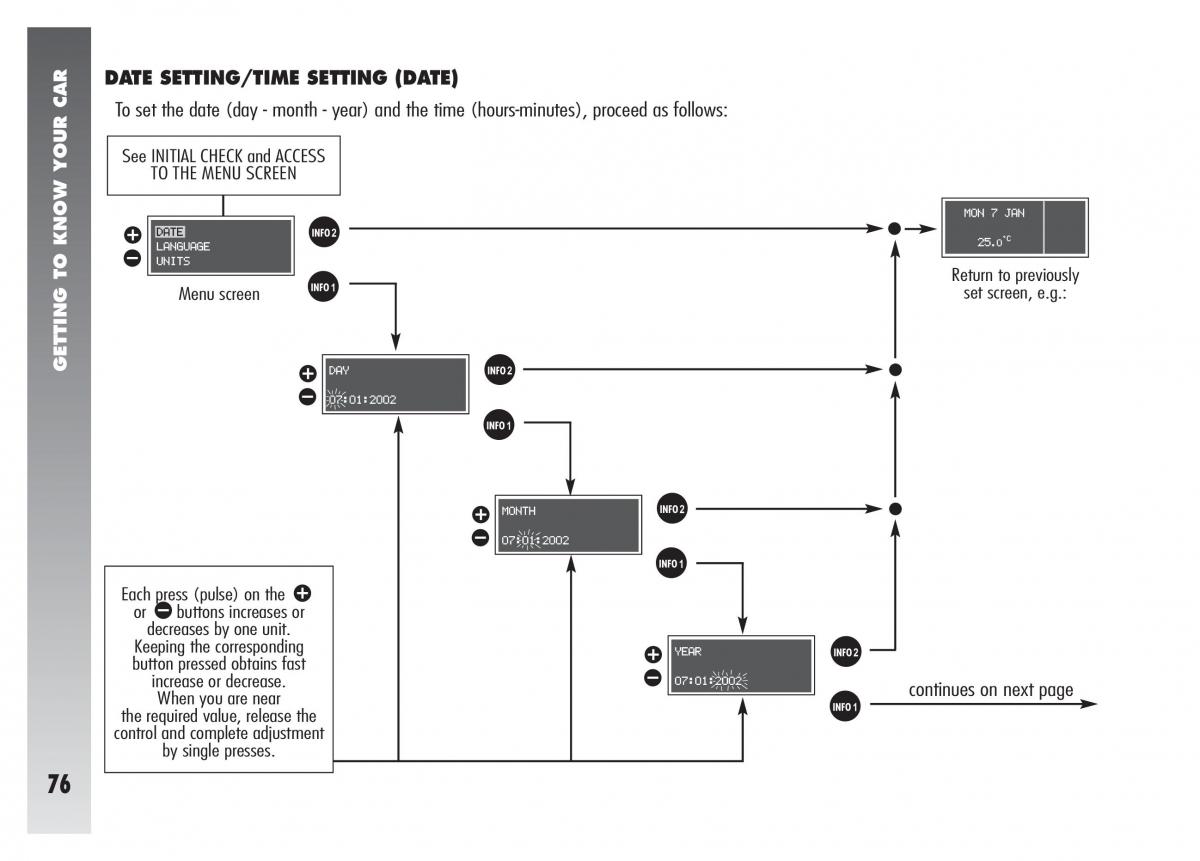 GETTING TO KNOW YOUR CAR

DATE SETTING/TIME SETTING (DATE)

To set the date (day - month - year) and the time (hours-minutes), proceed as follows:

See INITIAL CHECK and ACCESS TO THE MENU SCREEN

DATE
LANGUAGE
UNITS

Menu screen

INFO 2

INFO 1

MON 7 JAN
25.0°C

Return to previously set screen, e.g.:

DAY
07:01:2002

INFO 2

INFO 1

MONTH
07:01:2002

INFO 2

INFO 1

YEAR
07:01:2002

INFO 2

INFO 1

continues on next page

Each press (pulse) on the + or − buttons increases or decreases by one unit. Keeping the corresponding button pressed obtains fast increase or decrease. When you are near the required value, release the control and complete adjustment by single presses.

76