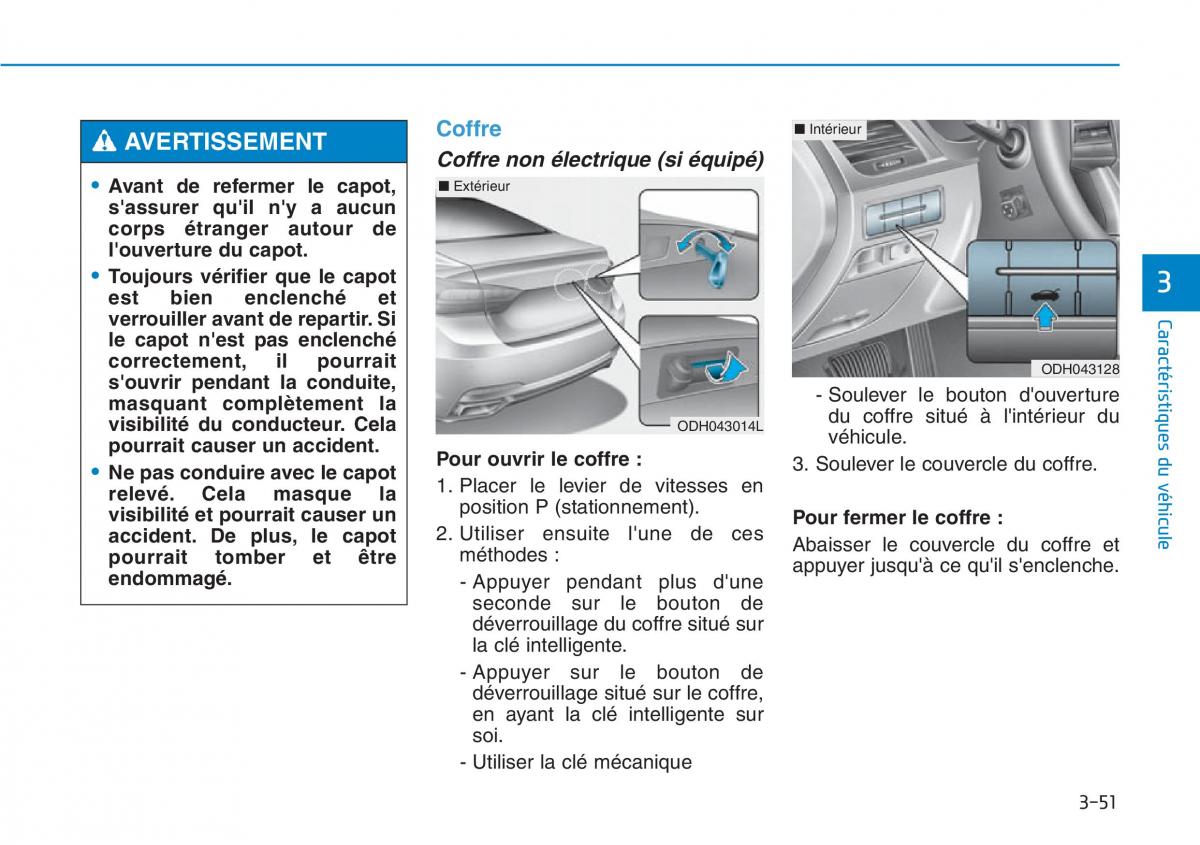 AVERTISSEMENT

• Avant de refermer le capot, s'assurer qu'il n'y a aucun corps étranger autour de l'ouverture du capot.
• Toujours vérifier que le capot est bien enclenché et verrouiller avant de repartir. Si le capot n'est pas enclenché correctement, il pourrait s'ouvrir pendant la conduite, masquant complètement la visibilité du conducteur. Cela pourrait causer un accident.
• Ne pas conduire avec le capot relevé. Cela masque la visibilité et pourrait causer un accident. De plus, le capot pourrait tomber et être endommagé.

Coffre

Coffre non électrique (si équipé)

■ Extérieur

ODH043014L

Pour ouvrir le coffre :
1. Placer le levier de vitesses en position P (stationnement).
2. Utiliser ensuite l'une de ces méthodes :
- Appuyer pendant plus d'une seconde sur le bouton de déverrouillage du coffre situé sur la clé intelligente.
- Appuyer sur le bouton de déverrouillage situé sur le coffre, en ayant la clé intelligente sur soi.
- Utiliser la clé mécanique

■ Intérieur

ODH043128

- Soulever le bouton d'ouverture du coffre situé à l'intérieur du véhicule.
3. Soulever le couvercle du coffre.

Pour fermer le coffre :
Abaisser le couvercle du coffre et appuyer jusqu'à ce qu'il s'enclenche.

3

Caractéristiques du véhicule

3-51