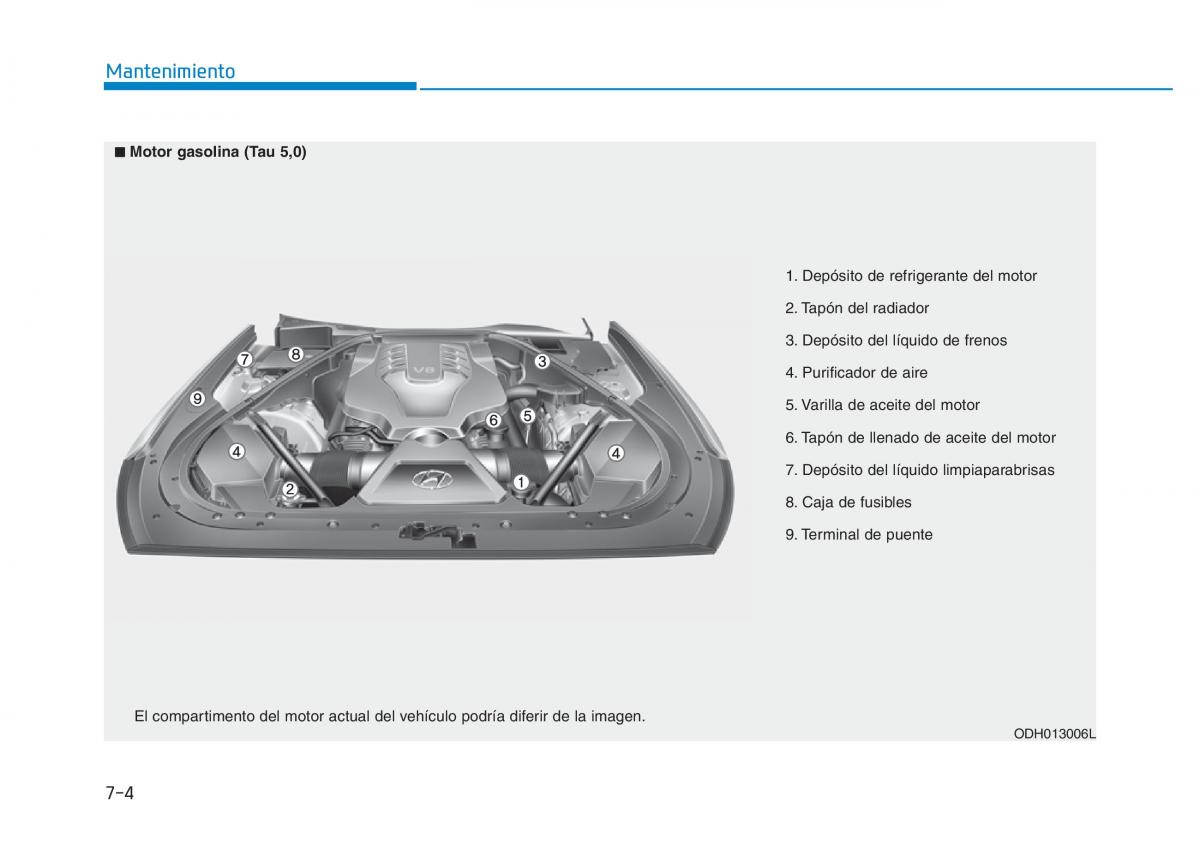 Mantenimiento

■ Motor gasolina (Tau 5,0)

7
8
3
9
6
5
4
4
2
1
V8

1. Depósito de refrigerante del motor
2. Tapón del radiador
3. Depósito del líquido de frenos
4. Purificador de aire
5. Varilla de aceite del motor
6. Tapón de llenado de aceite del motor
7. Depósito del líquido limpiaparabrisas
8. Caja de fusibles
9. Terminal de puente

El compartimento del motor actual del vehículo podría diferir de la imagen.

ODH013006L

7-4