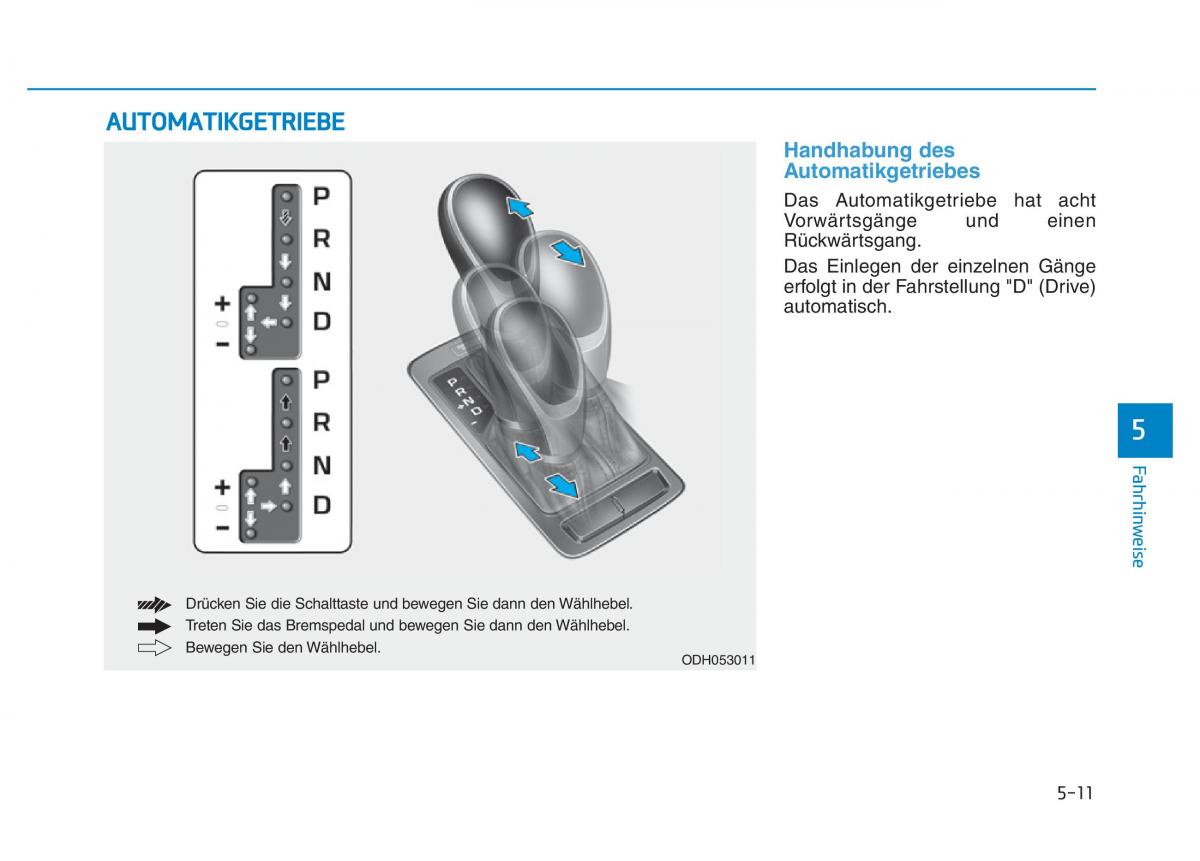 AUTOMATIKGETRIEBE

P
R
N
D
+
−

P
R
N
D
+
−

P
R
N
D

Drücken Sie die Schalttaste und bewegen Sie dann den Wählhebel.
Treten Sie das Bremspedal und bewegen Sie dann den Wählhebel.
Bewegen Sie den Wählhebel.

ODH053011

Handhabung des Automatikgetriebes

Das Automatikgetriebe hat acht Vorwärtsgänge und einen Rückwärtsgang.

Das Einlegen der einzelnen Gänge erfolgt in der Fahrstellung "D" (Drive) automatisch.

5

Fahrhinweise

5-11