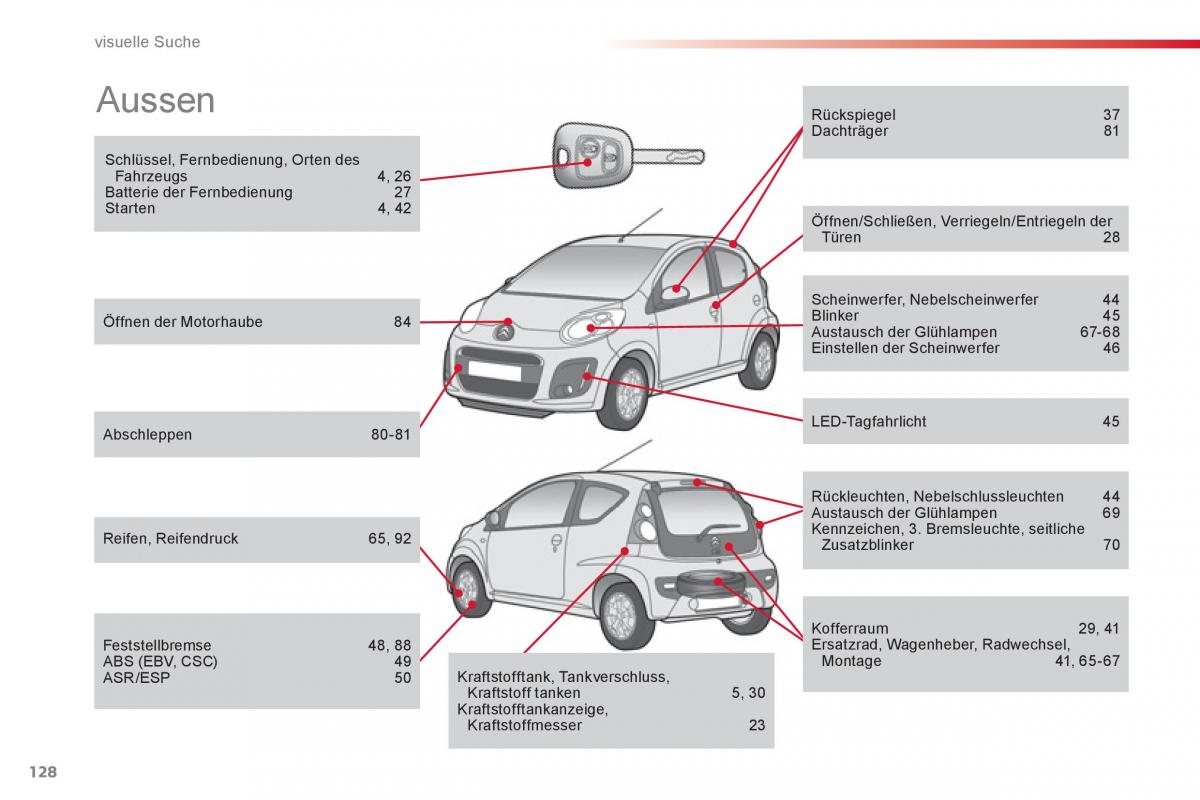 visuelle Suche

Aussen

Schlüssel, Fernbedienung, Orten des Fahrzeugs 4, 26
Batterie der Fernbedienung 27
Starten 4, 42

Öffnen der Motorhaube 84

Abschleppen 80-81

Reifen, Reifendruck 65, 92

Feststellbremse 48, 88
ABS (EBV, CSC) 49
ASR/ESP 50

Kraftstofftank, Tankverschluss, Kraftstoff tanken 5, 30
Kraftstofftankanzeige, Kraftstoffmesser 23

Rückspiegel 37
Dachträger 81

Öffnen/Schließen, Verriegeln/Entriegeln der Türen 28

Scheinwerfer, Nebelscheinwerfer 44
Blinker 45
Austausch der Glühlampen 67-68
Einstellen der Scheinwerfer 46

LED-Tagfahrlicht 45

Rückleuchten, Nebelschlussleuchten 44
Austausch der Glühlampen 69
Kennzeichen, 3. Bremsleuchte, seitliche Zusatzblinker 70

Kofferraum 29, 41
Ersatzrad, Wagenheber, Radwechsel, Montage 41, 65-67

128